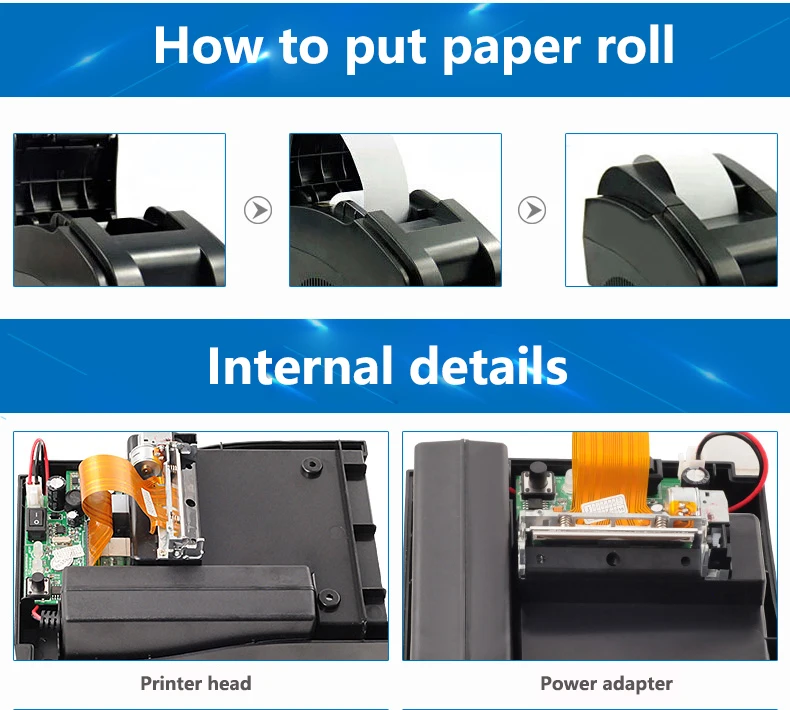 How to put paper roll

Internal details

Printer head

Power adapter