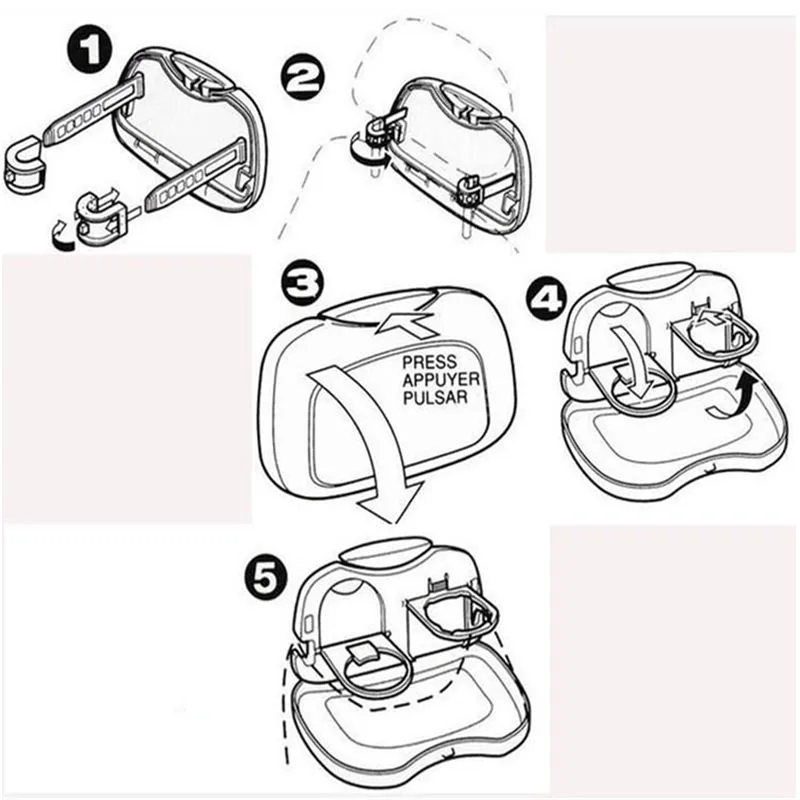 1

2

3

PRESS
APPUYER
PULSAR

4

5