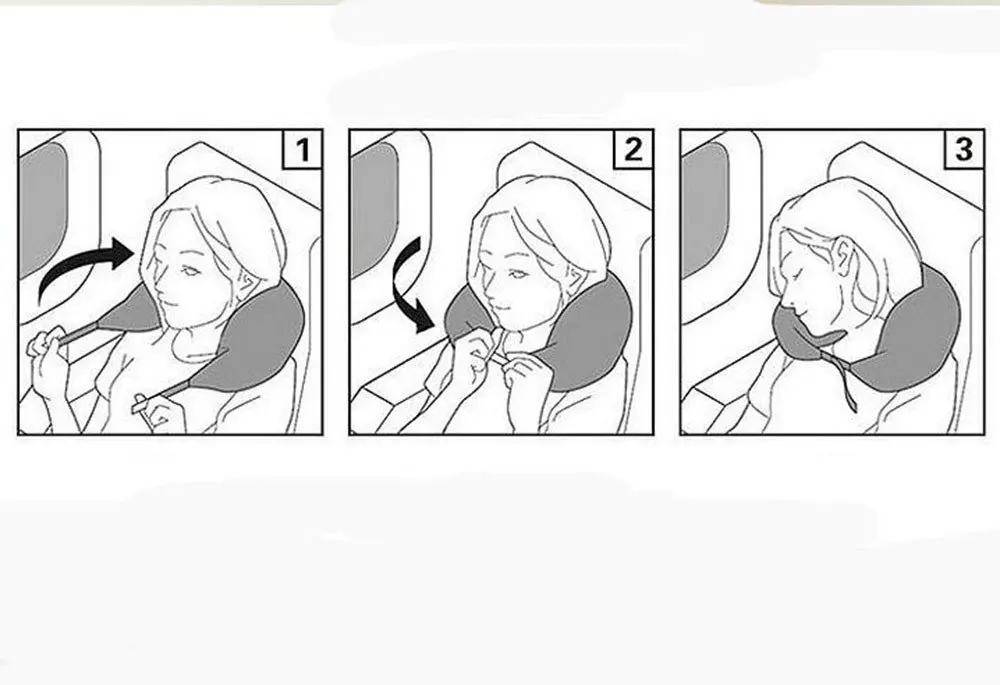 1

2

3