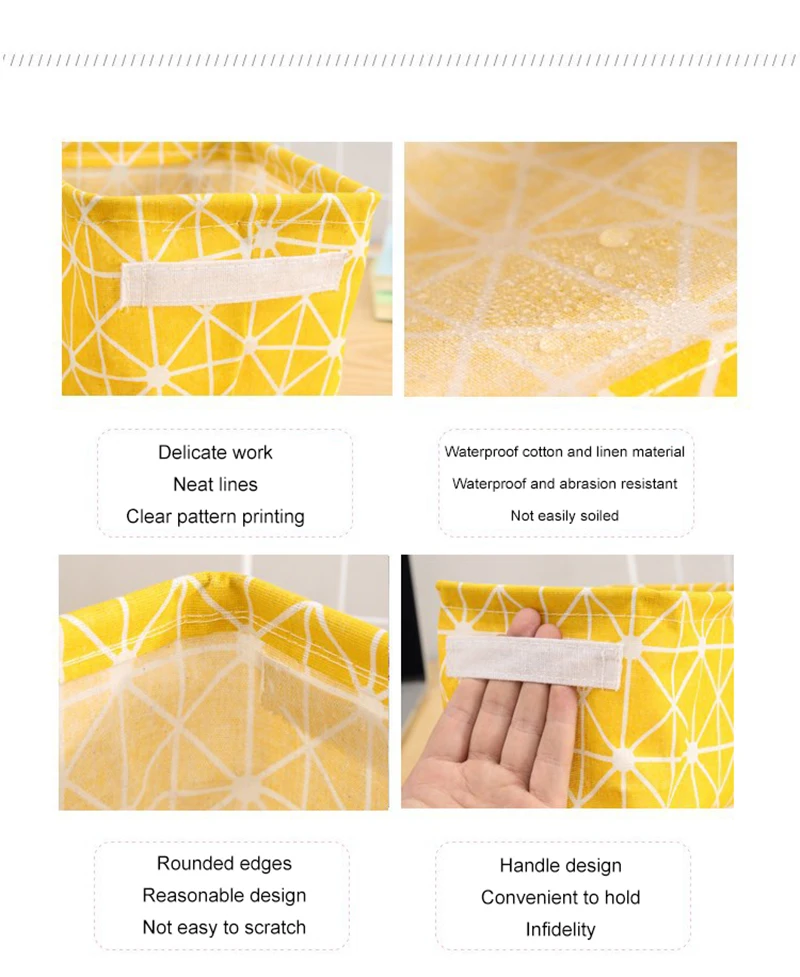 Delicate work
Neat lines
Clear pattern printing

Waterproof cotton and linen material
Waterproof and abrasion resistant
Not easily soiled

Rounded edges
Reasonable design
Not easy to scratch

Handle design
Convenient to hold
Infidelity