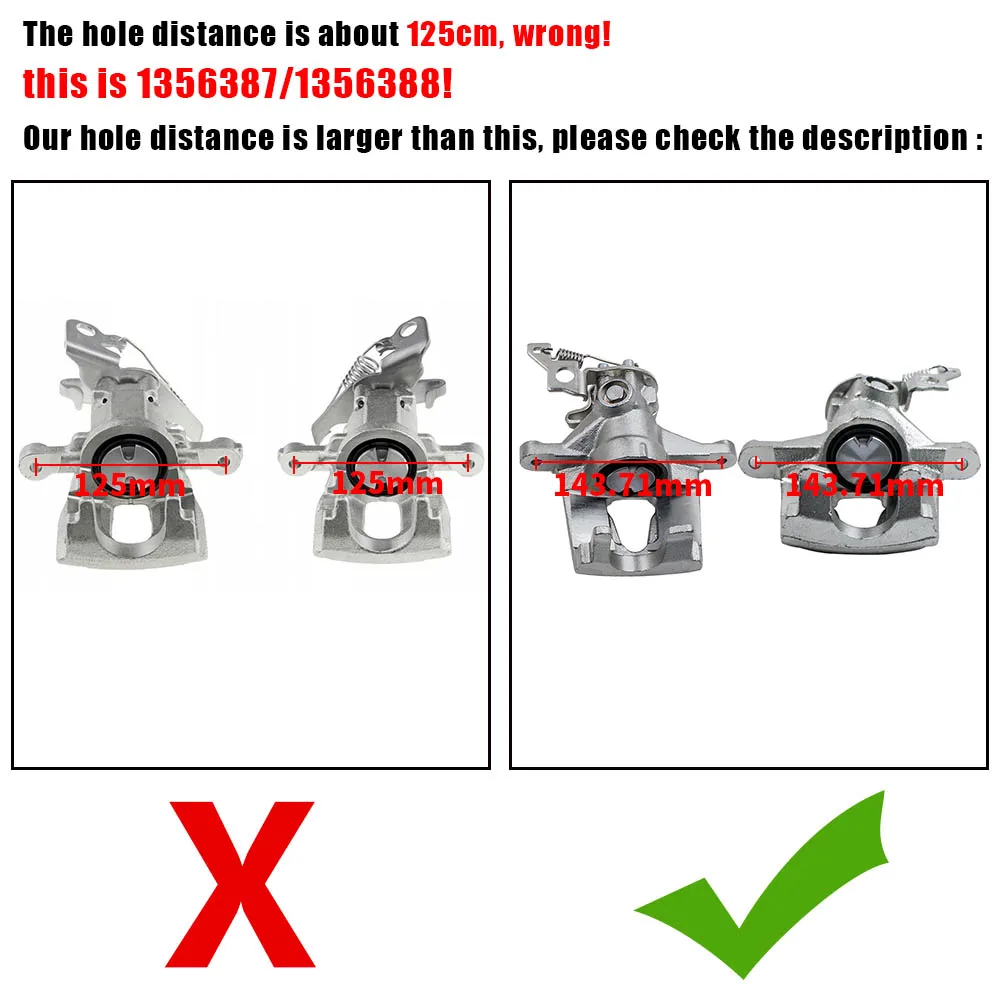 The hole distance is about 125cm, wrong!
this is 1356387/1356388!
Our hole distance is larger than this, please check the description :

125mm
125mm

143.71mm
143.71mm

X