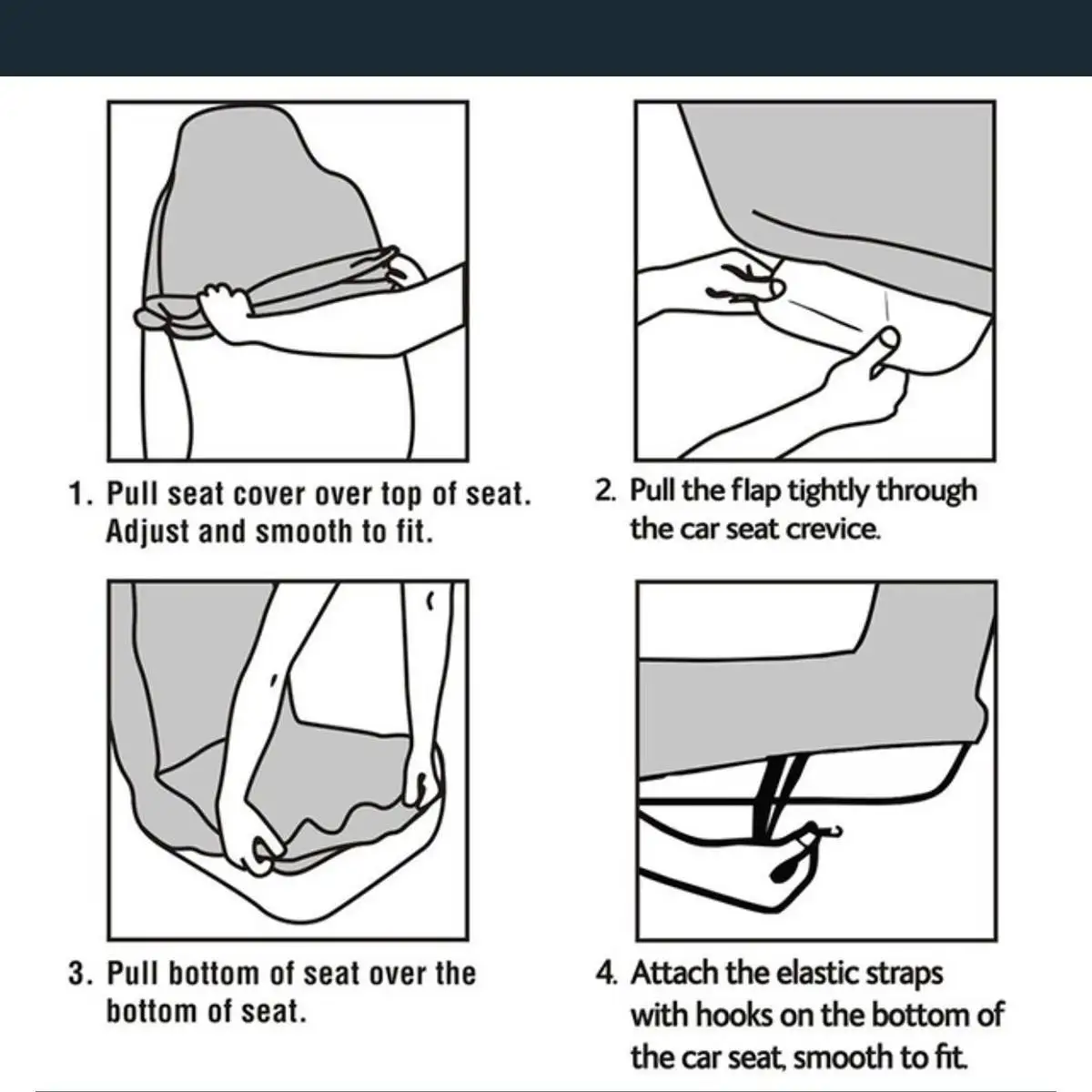 1. Pull seat cover over top of seat. Adjust and smooth to fit.

2. Pull the flap tightly through the car seat crevice.

3. Pull bottom of seat over the bottom of seat.

4. Attach the elastic straps with hooks on the bottom of the car seat, smooth to fit.