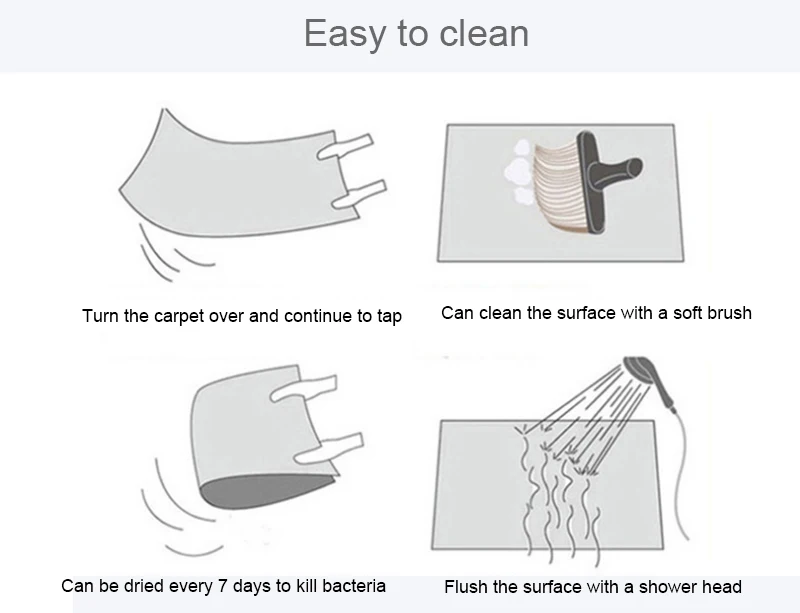 Easy to clean

Turn the carpet over and continue to tap

Can clean the surface with a soft brush

Can be dried every 7 days to kill bacteria

Flush the surface with a shower head