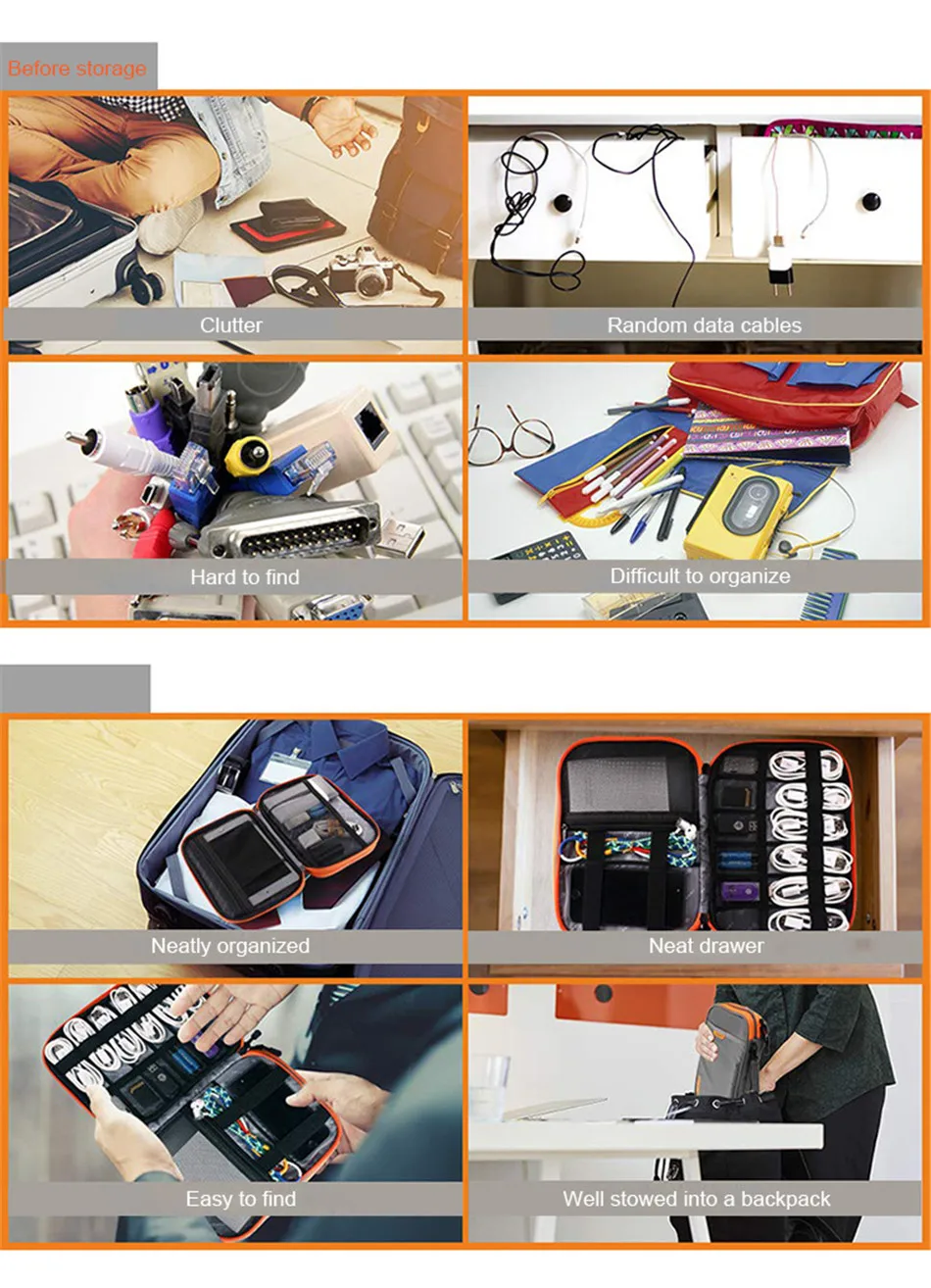 Before storage

Clutter

Random data cables

Hard to find

Difficult to organize

Neatly organized

Neat drawer

Easy to find

Well stowed into a backpack