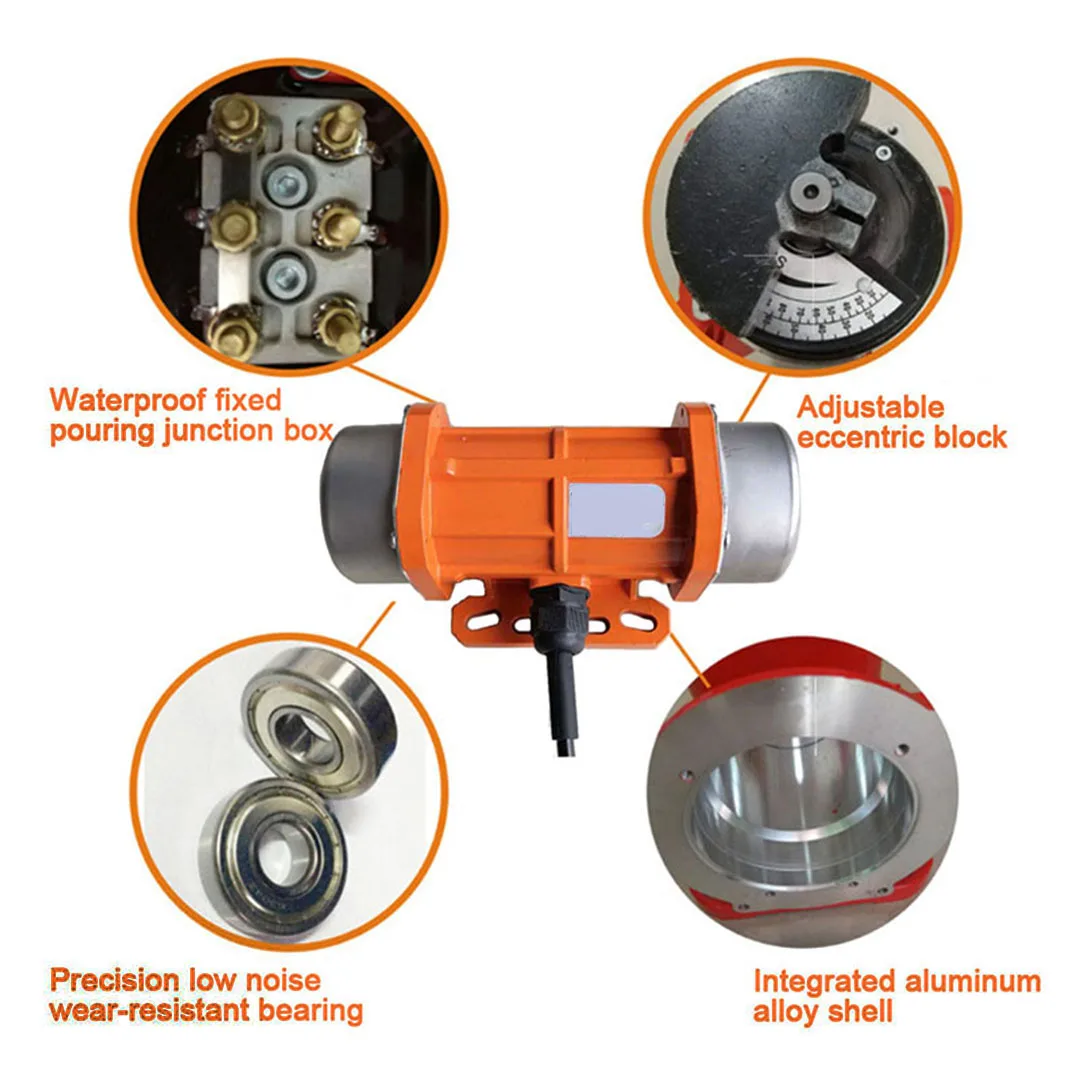 Waterproof fixed pouring junction box

Adjustable eccentric block

Precision low noise wear-resistant bearing

Integrated aluminum alloy shell