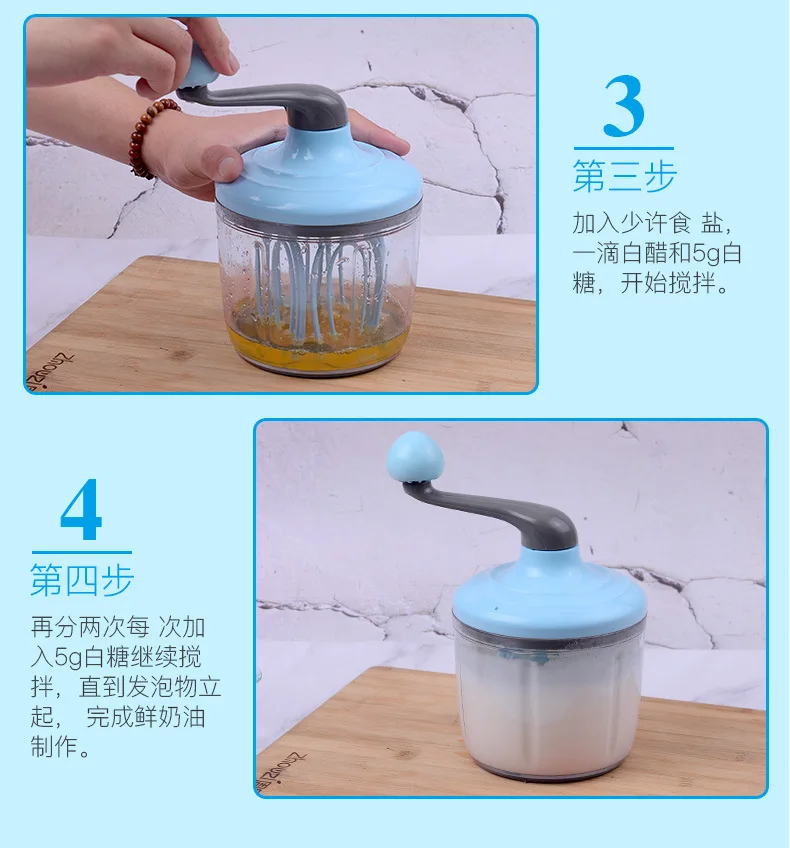 3
第三步
加入少许食 盐，一滴白醋和5g白糖，开始搅拌。

4
第四步
再分两次每 次加入5g白糖继续搅拌，直到发泡物立起， 完成鲜奶油制作。