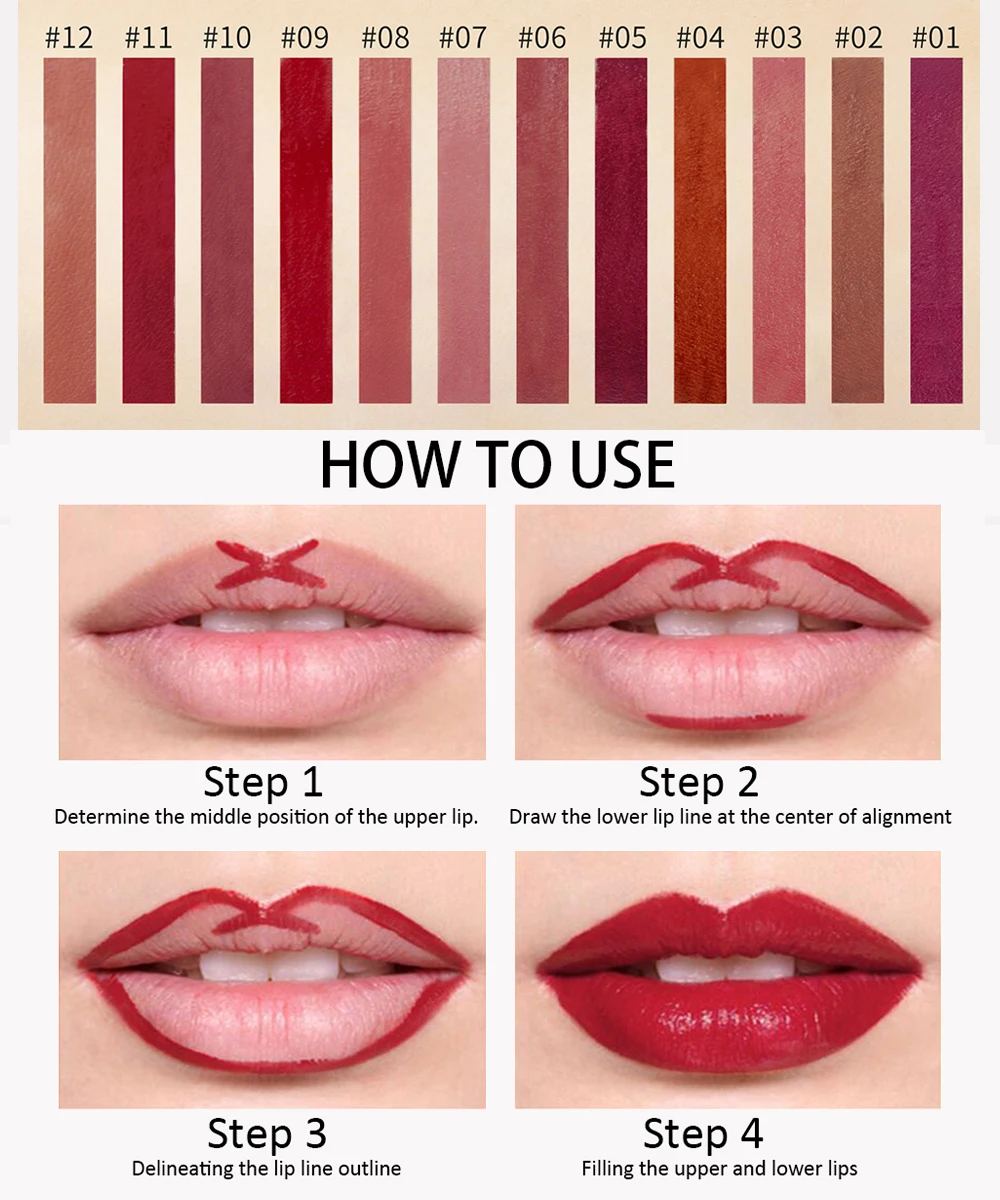 #12 #11 #10 #09 #08 #07 #06 #05 #04 #03 #02 #01

HOW TO USE

Step 1
Determine the middle position of the upper lip.

Step 2
Draw the lower lip line at the center of alignment

Step 3
Delineating the lip line outline

Step 4
Filling the upper and lower lips