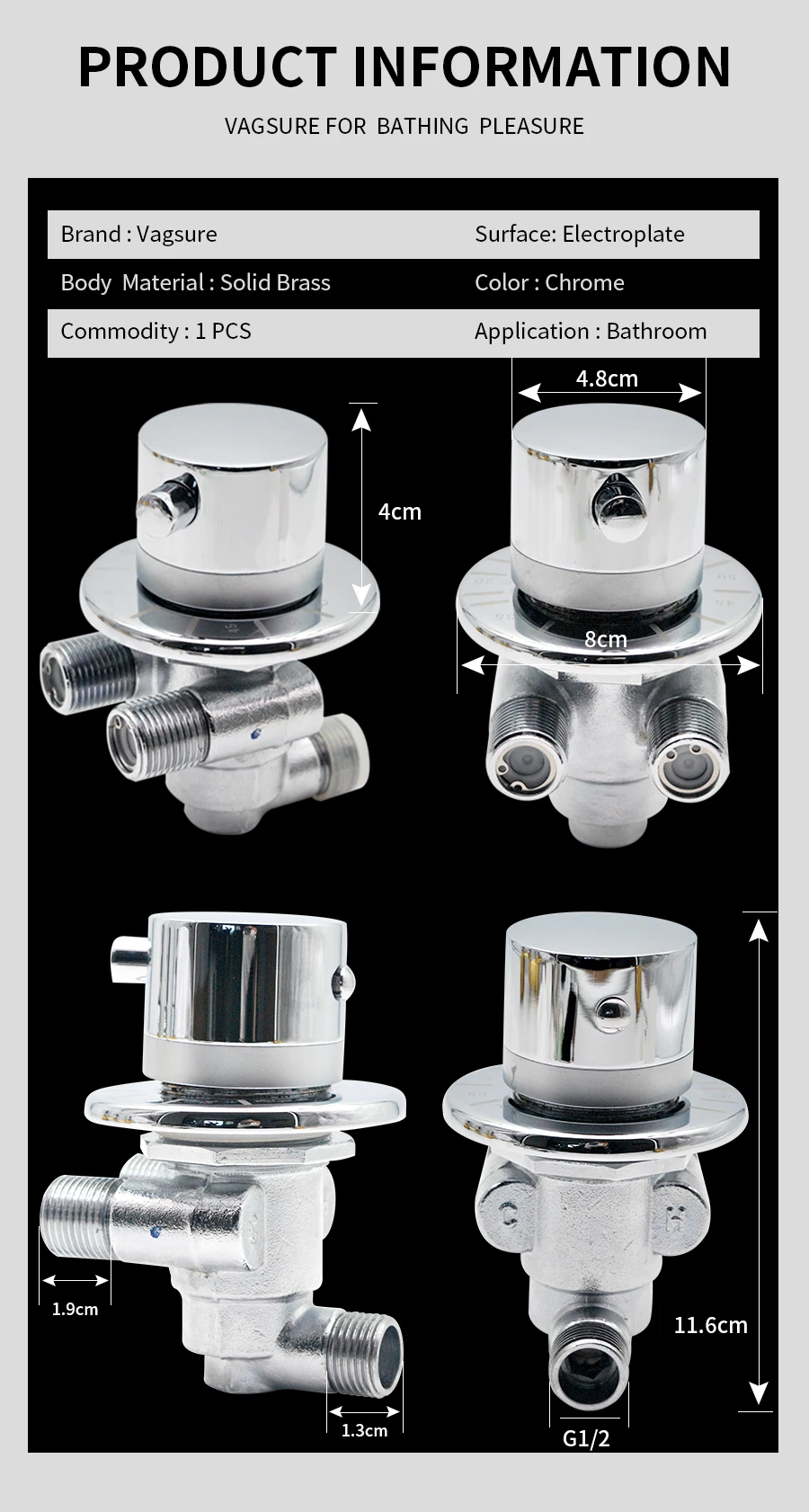 PRODUCT INFORMATION

VAGSURE FOR BATHING PLEASURE

| Brand : Vagsure | Surface: Electroplate |
|---|---|
| Body Material : Solid Brass | Color : Chrome |
| Commodity : 1 PCS | Application : Bathroom |

4cm

4.8cm

8cm

1.9cm

1.3cm

11.6cm

G1/2