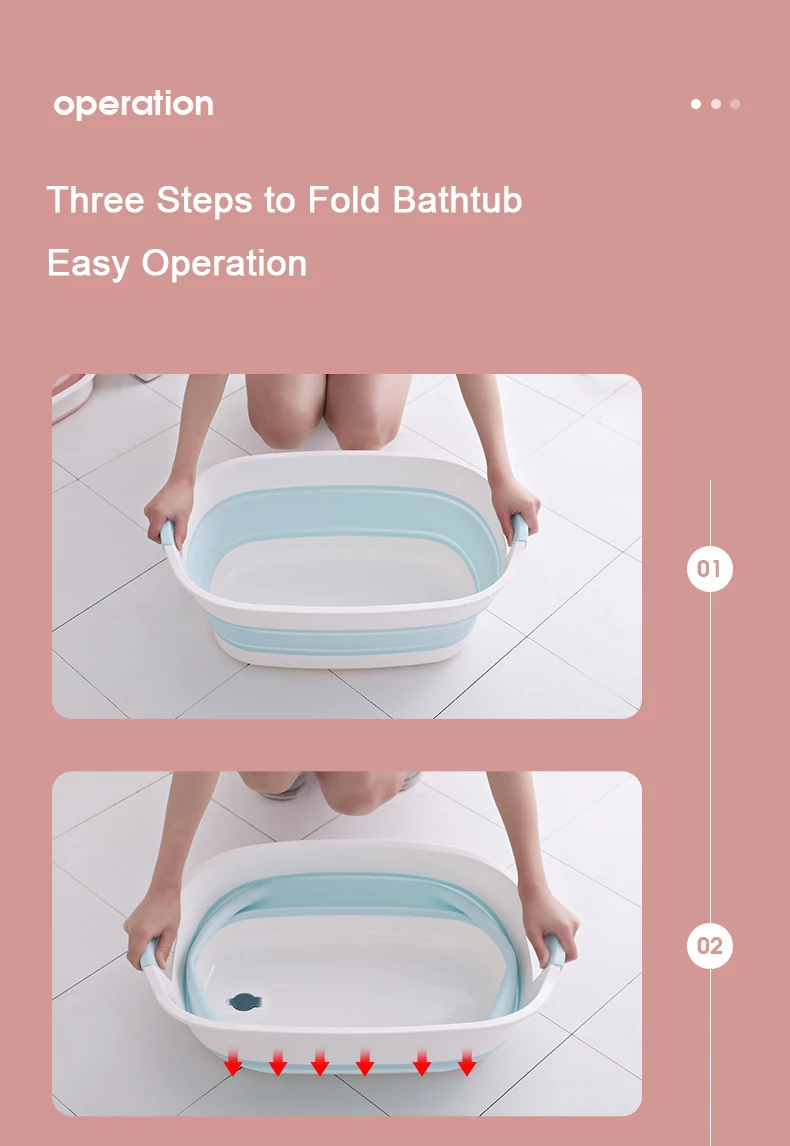 operation

Three Steps to Fold Bathtub

Easy Operation

01

02