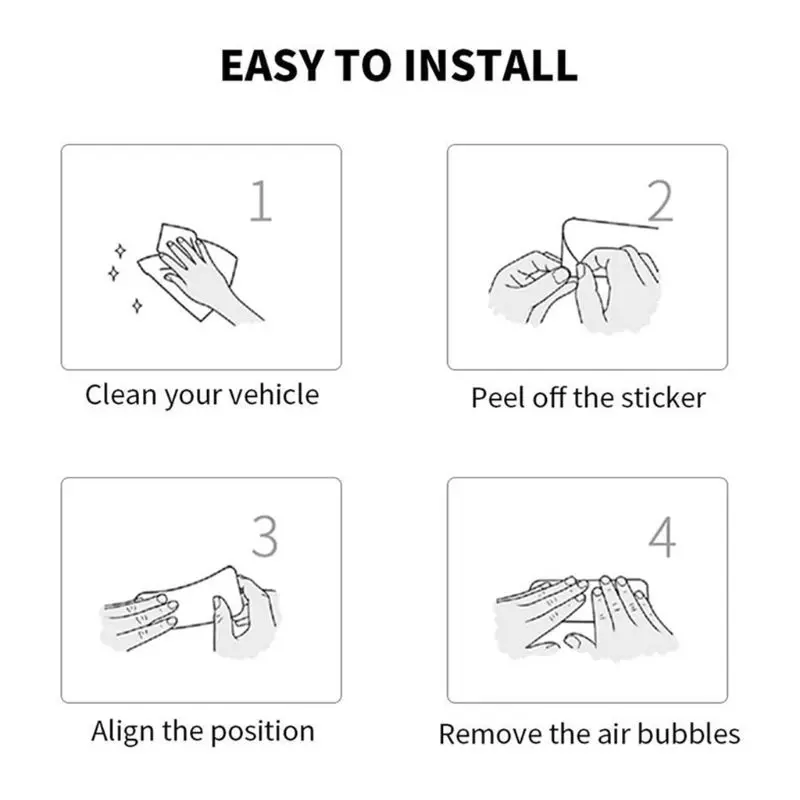 EASY TO INSTALL

1

Clean your vehicle

2

Peel off the sticker

3

Align the position

4

Remove the air bubbles