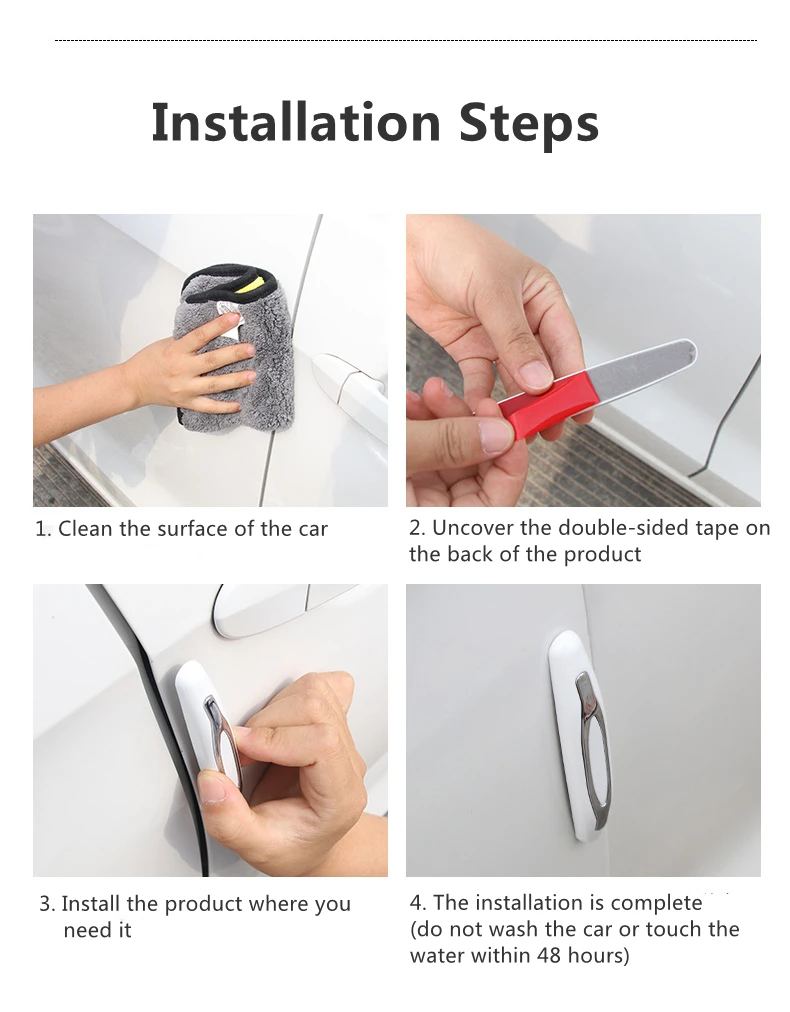 Installation Steps

1. Clean the surface of the car

2. Uncover the double-sided tape on the back of the product

3. Install the product where you need it

4. The installation is complete (do not wash the car or touch the water within 48 hours)