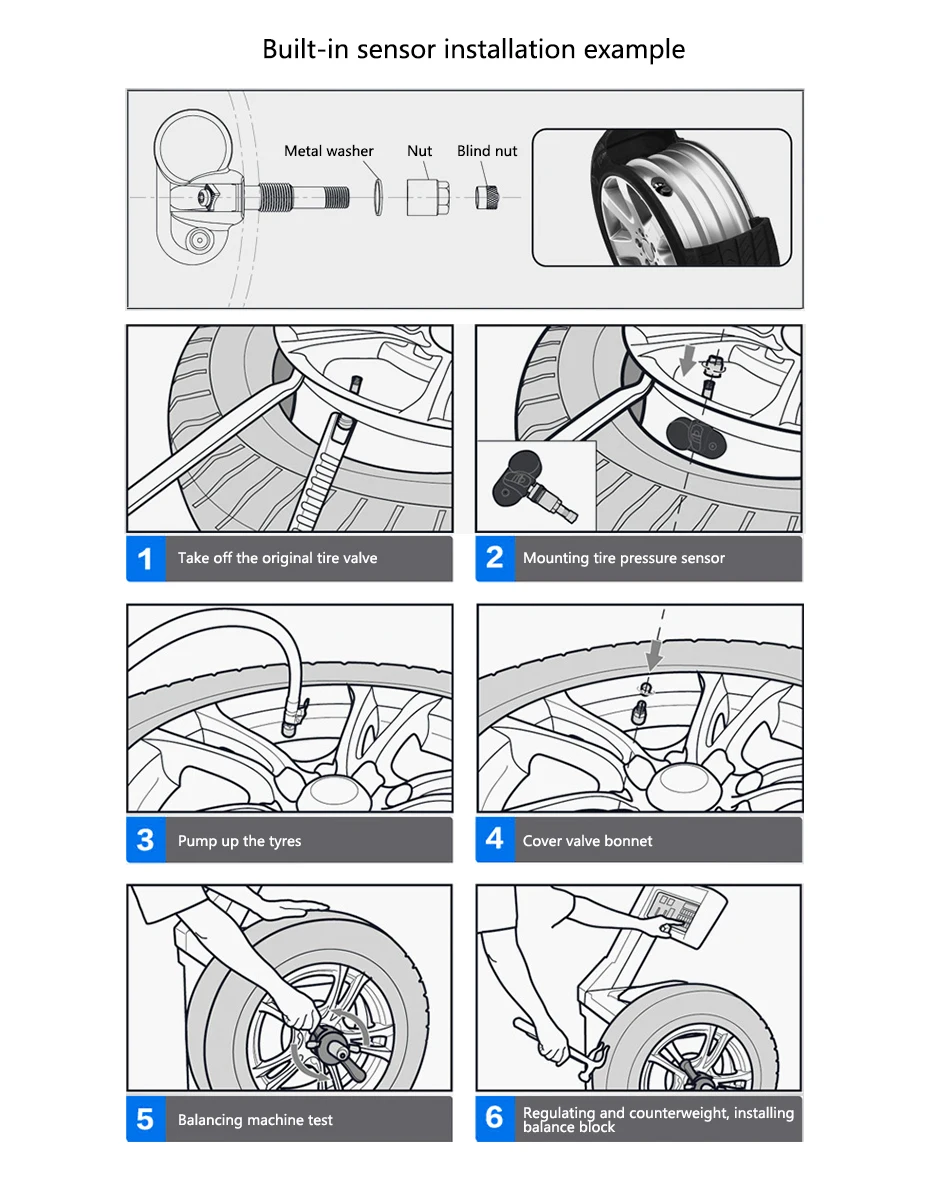 Built-in sensor installation example

Metal washer

Nut

Blind nut

1 Take off the original tire valve

2 Mounting tire pressure sensor

3 Pump up the tyres

4 Cover valve bonnet

5 Balancing machine test

6 Regulating and counterweight, installing balance block