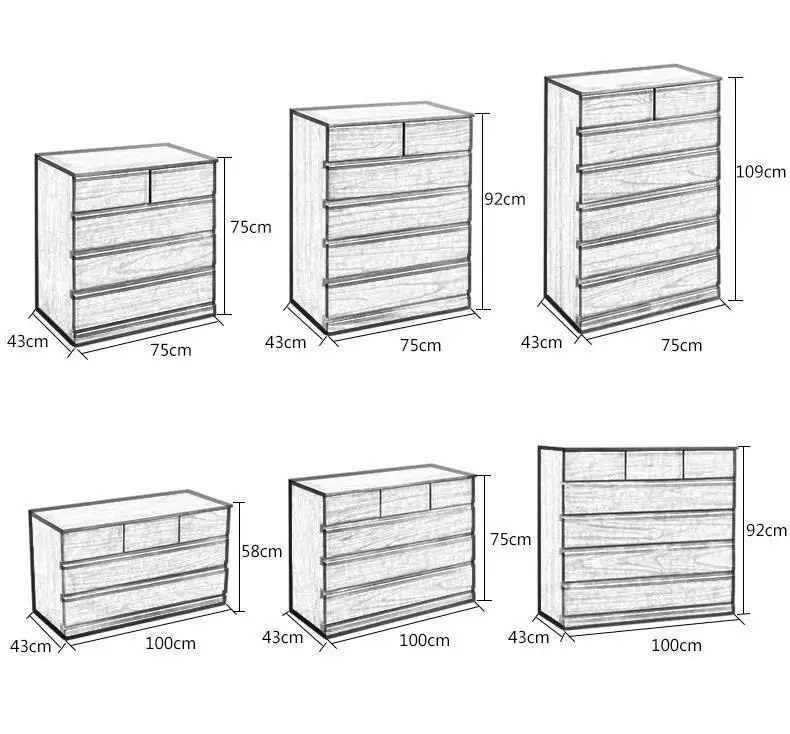 75cm
43cm
75cm

92cm
43cm
75cm

109cm
43cm
75cm

58cm
43cm
100cm

75cm
43cm
100cm

92cm
43cm
100cm