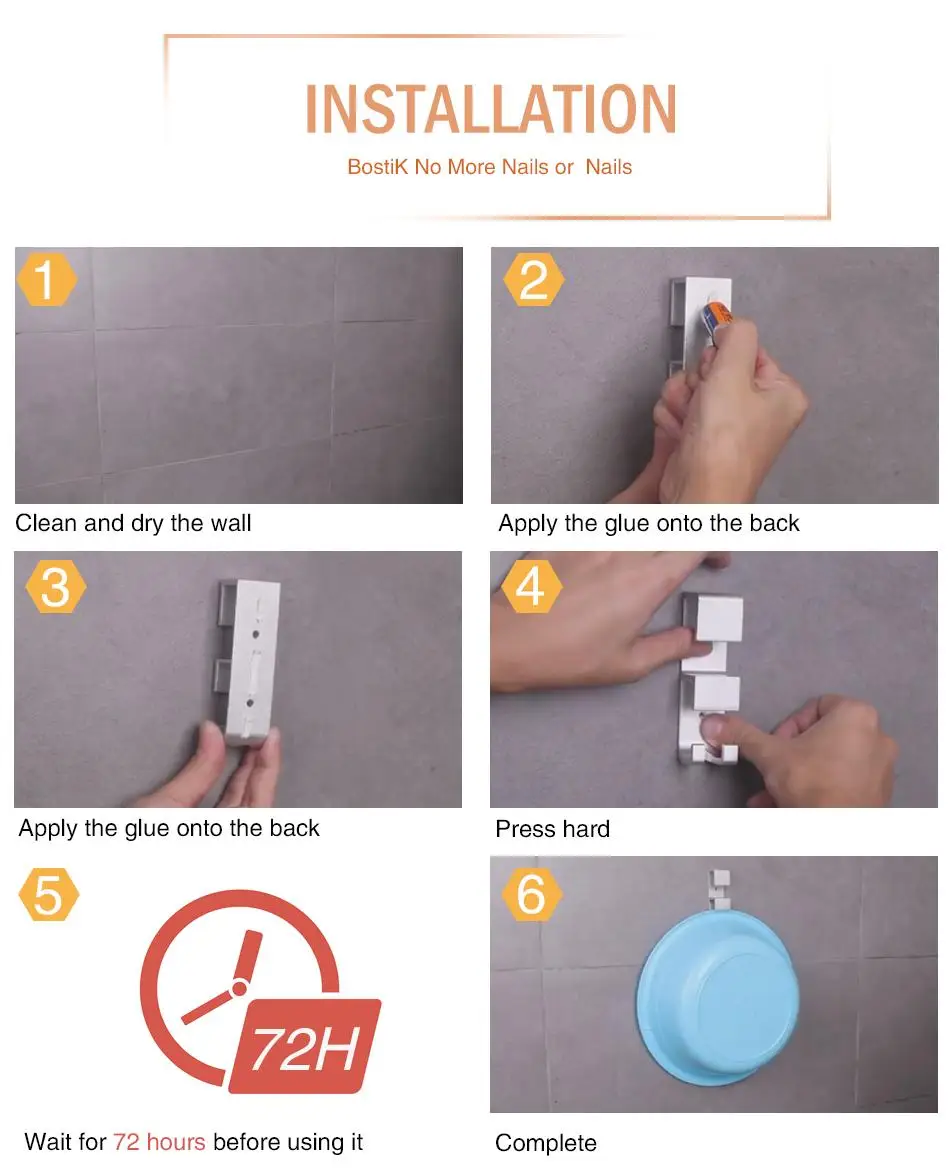 INSTALLATION

BostiK No More Nails or  Nails

1

Clean and dry the wall

2

Apply the glue onto the back

3

Apply the glue onto the back

4

Press hard

5

72H

Wait for 72 hours before using it

6

Complete