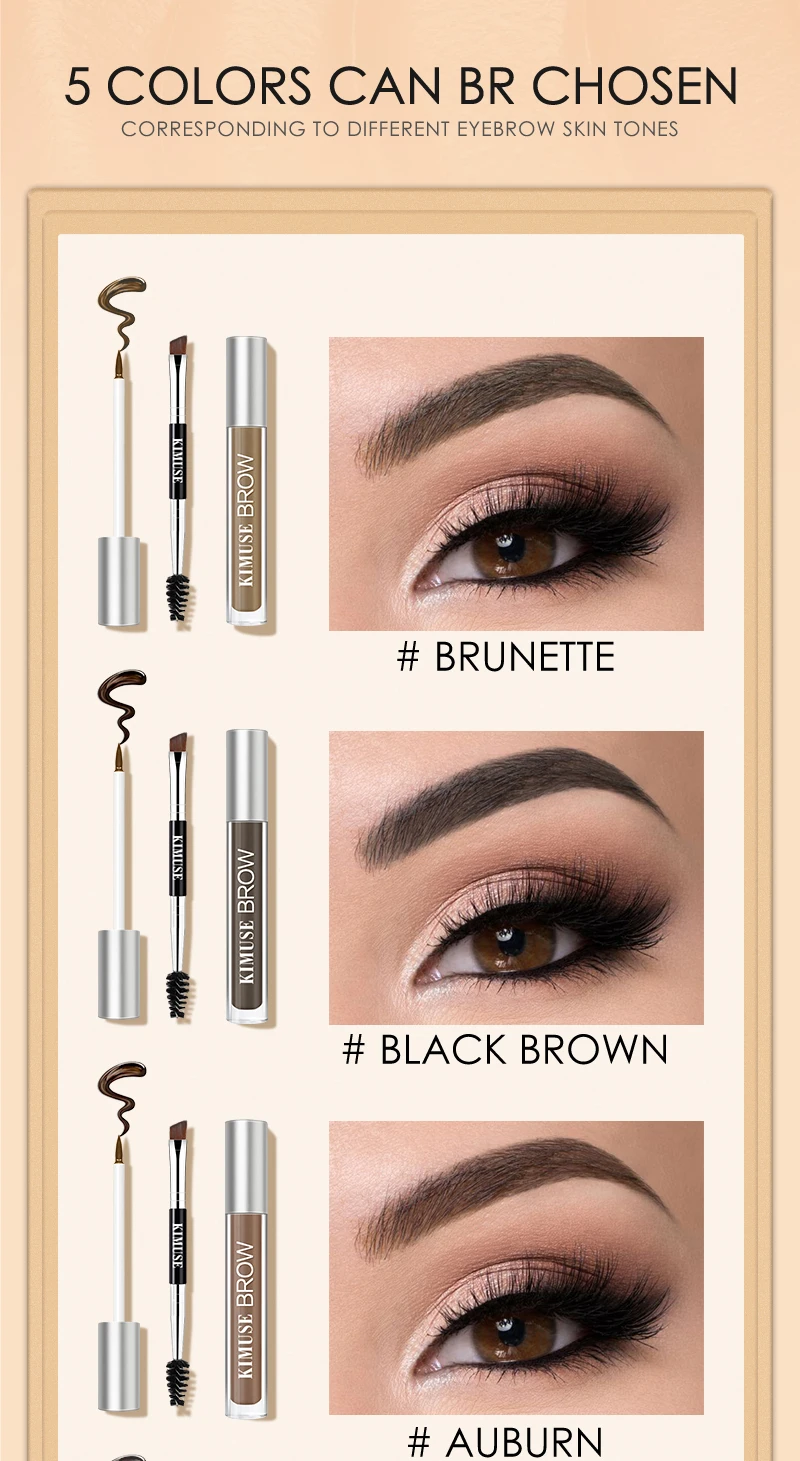 5 COLORS CAN BR CHOSEN
CORRESPONDING TO DIFFERENT EYEBROW SKIN TONES

KIMUSE
KIMUSE BROW

# BRUNETTE

KIMUSE
KIMUSE BROW

# BLACK BROWN

KIMUSE
KIMUSE BROW

# AUBURN