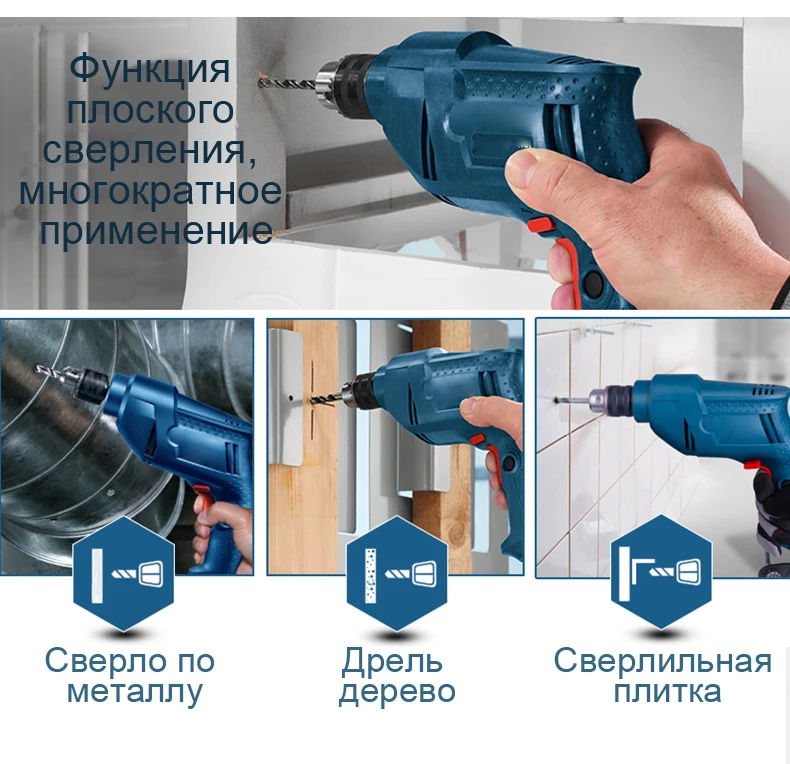 Функция плоского сверления, многократное применение

Сверло по металлу

Дрель дерево

Сверлильная плитка