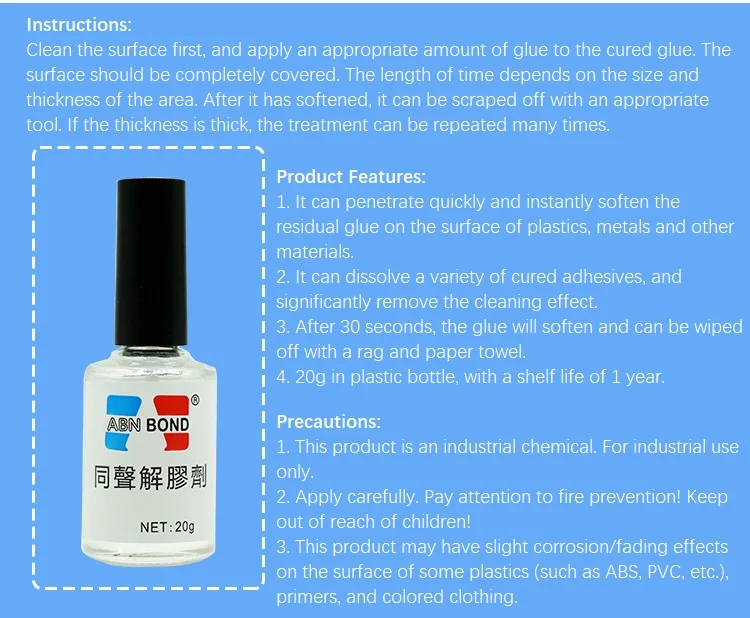 Instructions:
Clean the surface first, and apply an appropriate amount of glue to the cured glue. The surface should be completely covered. The length of time depends on the size and thickness of the area. After it has softened, it can be scraped off with an appropriate tool. If the thickness is thick, the treatment can be repeated many times.

®
ABN BOND
同聲解膠劑
NET:20g

Product Features:
1. It can penetrate quickly and instantly soften the residual glue on the surface of plastics, metals and other materials.
2. It can dissolve a variety of cured adhesives, and significantly remove the cleaning effect.
3. After 30 seconds, the glue will soften and can be wiped off with a rag and paper towel.
4. 20g in plastic bottle, with a shelf life of 1 year.

Precautions:
1. This product is an industrial chemical. For industrial use only.
2. Apply carefully. Pay attention to fire prevention! Keep out of reach of children!
3. This product may have slight corrosion/fading effects on the surface of some plastics (such as ABS, PVC, etc.), primers, and colored clothing.