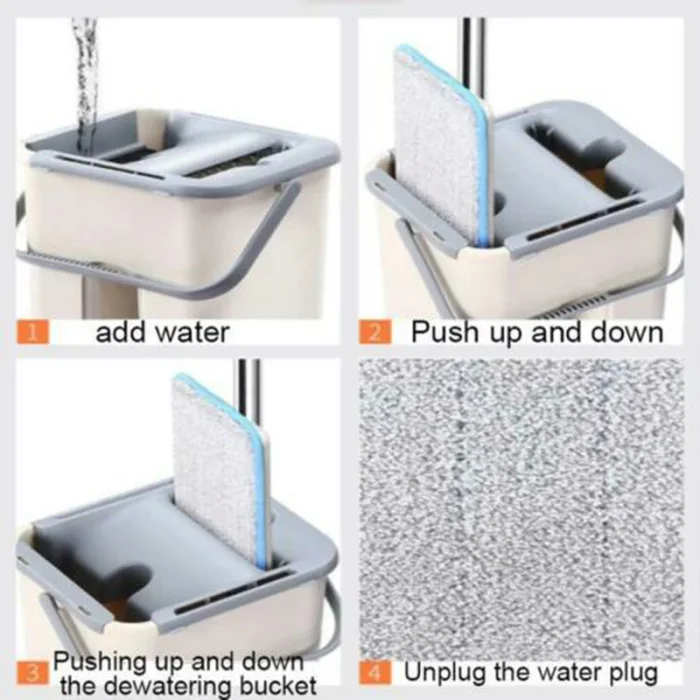 1 add water

2 Push up and down

3 Pushing up and down the dewatering bucket

4 Unplug the water plug