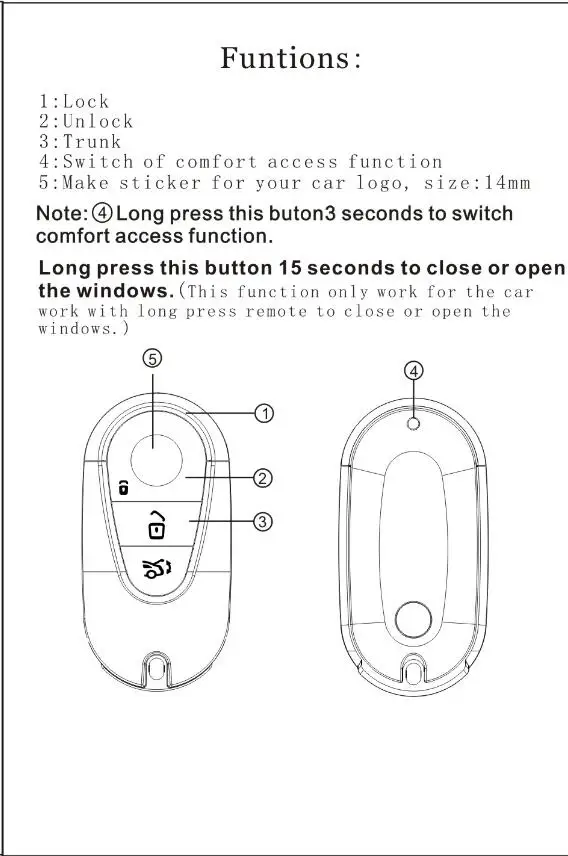 Funtions:

1:Lock
2:Unlock
3:Trunk
4:Switch of comfort access function
5:Make sticker for your car logo, size:14mm

Note: ④ Long press this buton3 seconds to switch comfort access function.

Long press this button 15 seconds to close or open the windows. (This function only work for the car work with long press remote to close or open the windows.)

⑤

①

②

③

④