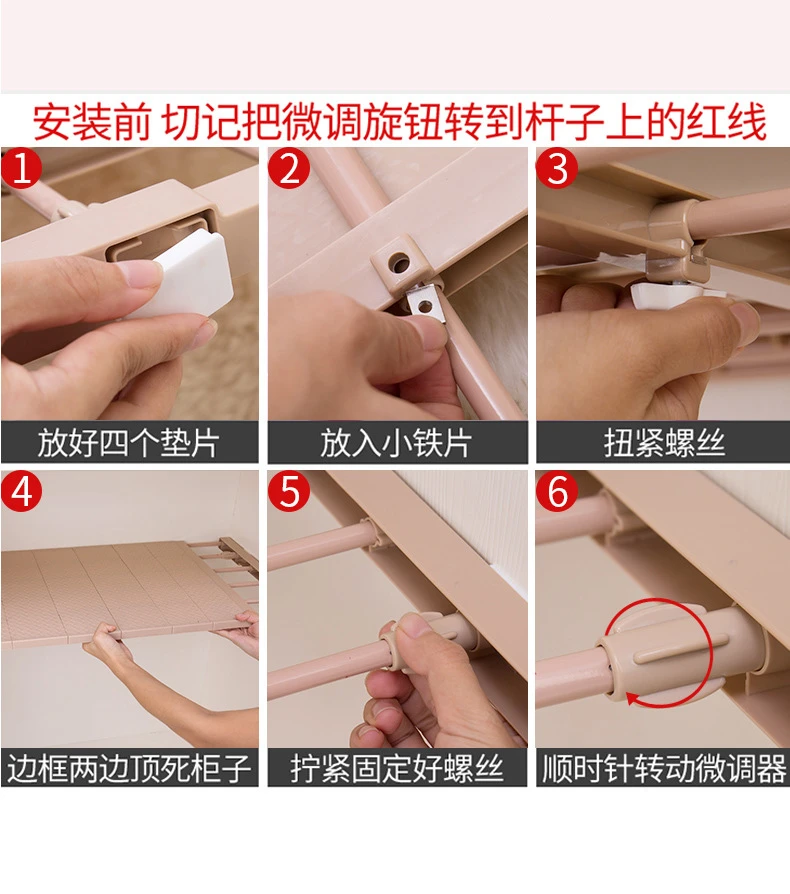 安装前 切记把微调旋钮转到杆子上的红线

1
放好四个垫片

2
放入小铁片

3
扭紧螺丝

4
边框两边顶死柜子

5
拧紧固定好螺丝

6
顺时针转动微调器