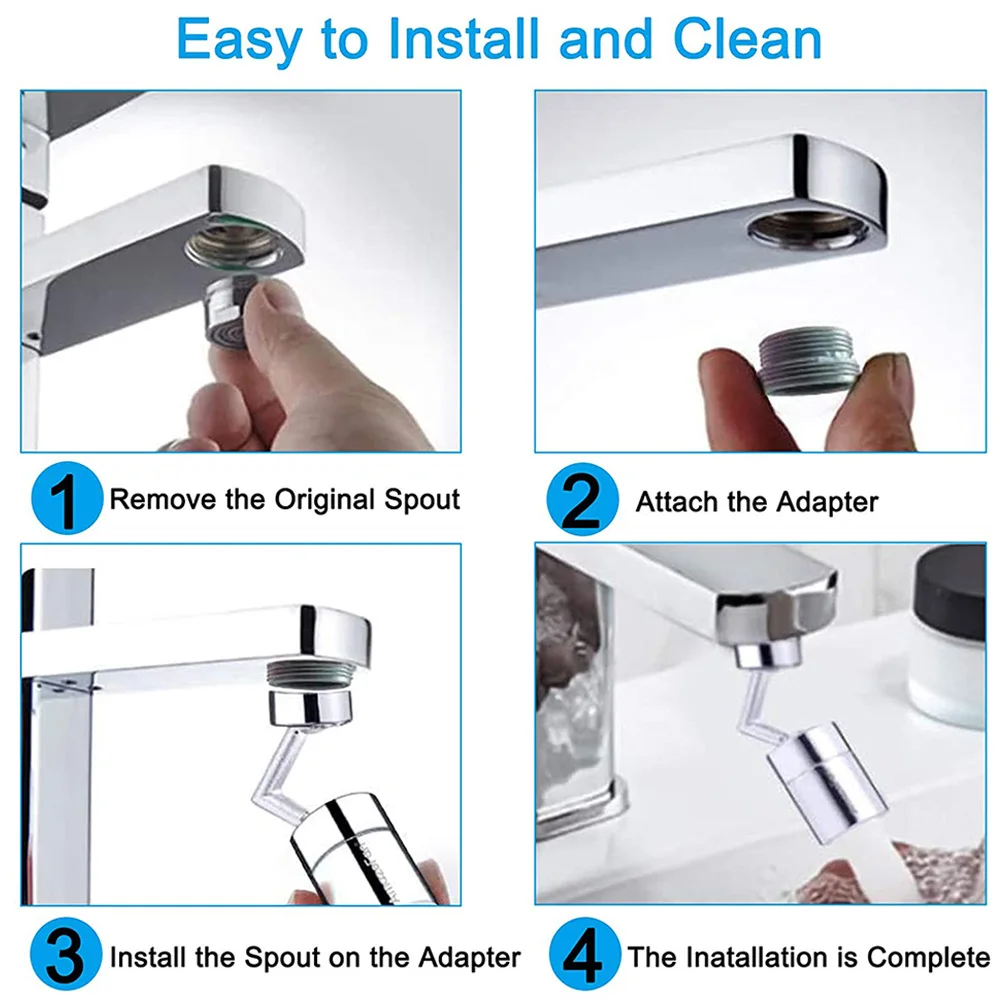 Easy to Install and Clean

1 Remove the Original Spout

2 Attach the Adapter

3 Install the Spout on the Adapter

4 The Inatallation is Complete