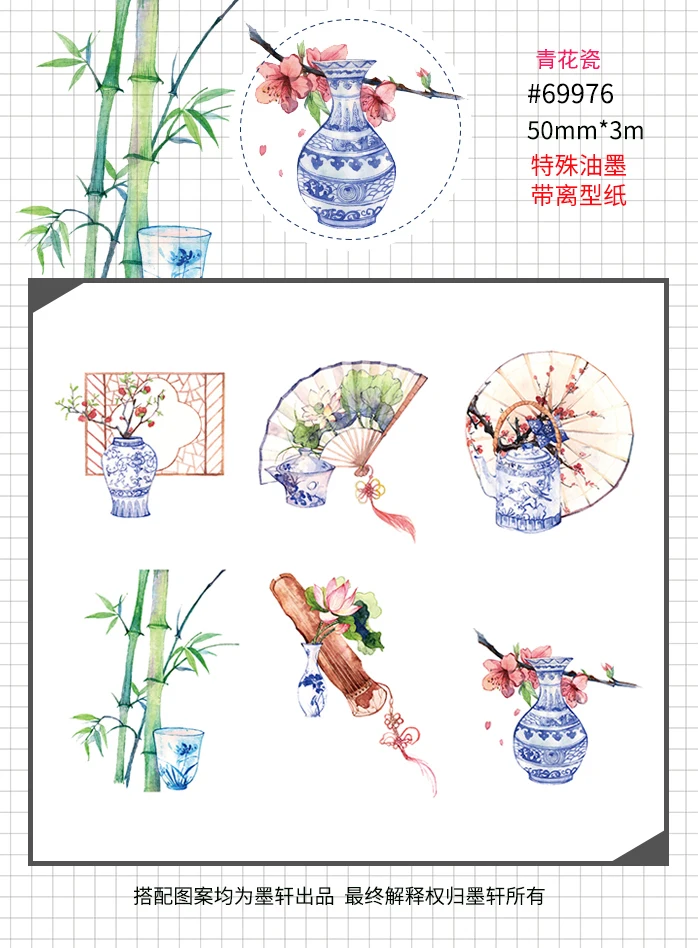 青花瓷
#69976
50mm*3m
特殊油墨
带离型纸

搭配图案均为墨轩出品 最终解释权归墨轩所有