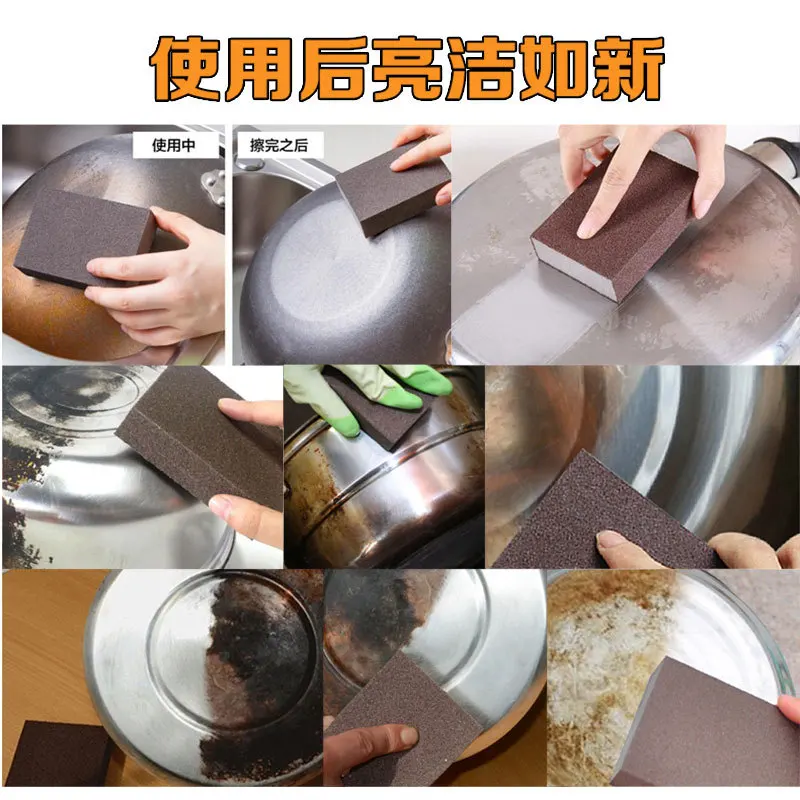 使用后亮洁如新

使用中

擦完之后