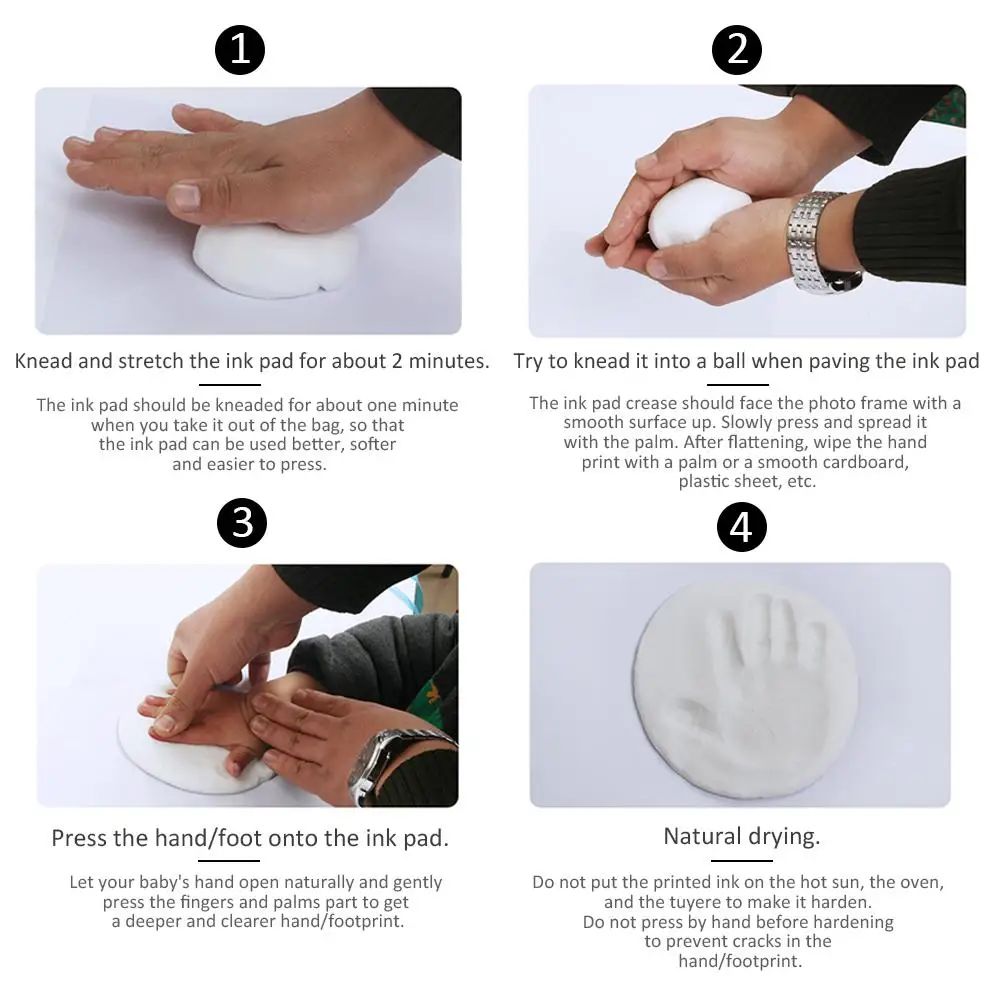 1

Knead and stretch the ink pad for about 2 minutes.

The ink pad should be kneaded for about one minute when you take it out of the bag, so that the ink pad can be used better, softer and easier to press.

2

Try to knead it into a ball when paving the ink pad

The ink pad crease should face the photo frame with a smooth surface up. Slowly press and spread it with the palm. After flattening, wipe the hand print with a palm or a smooth cardboard, plastic sheet, etc.

3

Press the hand/foot onto the ink pad.

Let your baby's hand open naturally and gently press the fingers and palms part to get a deeper and clearer hand/footprint.

4

Natural drying.

Do not put the printed ink on the hot sun, the oven, and the tuyere to make it harden. Do not press by hand before hardening to prevent cracks in the hand/footprint.