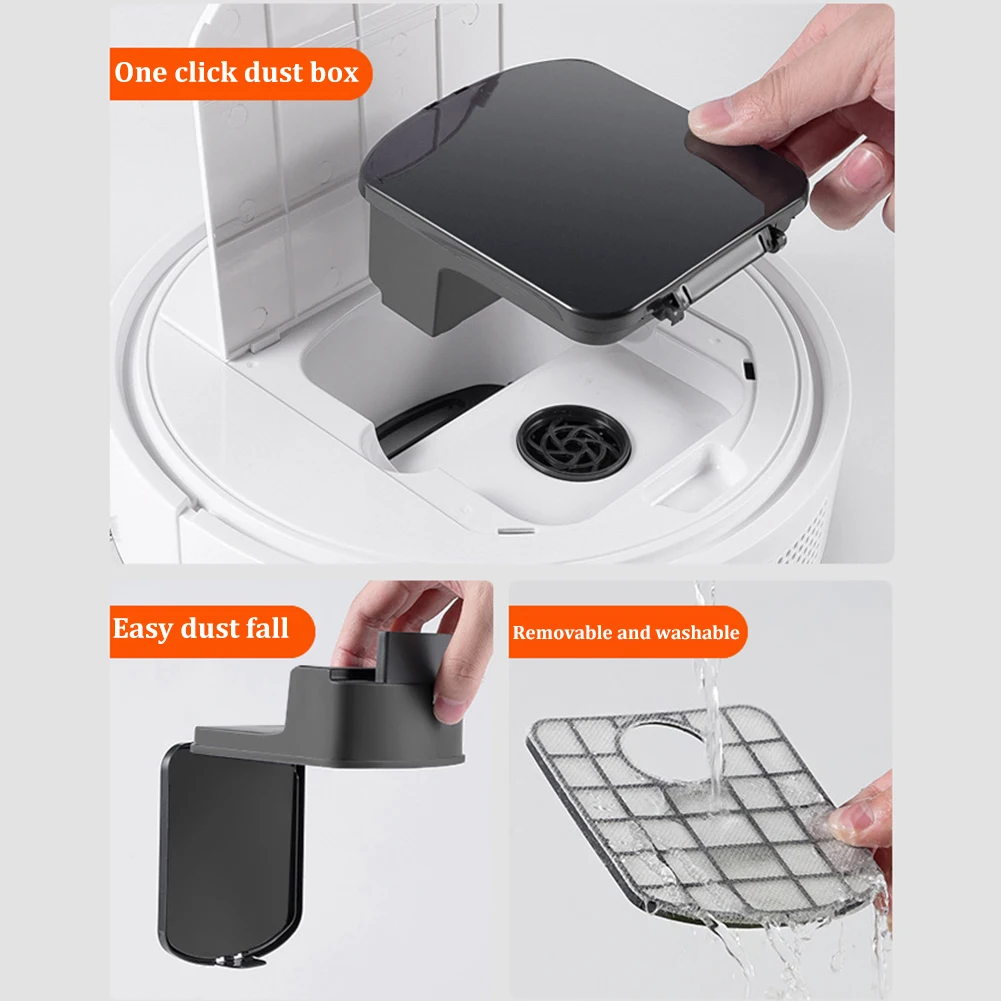 One click dust box

Easy dust fall

Removable and washable