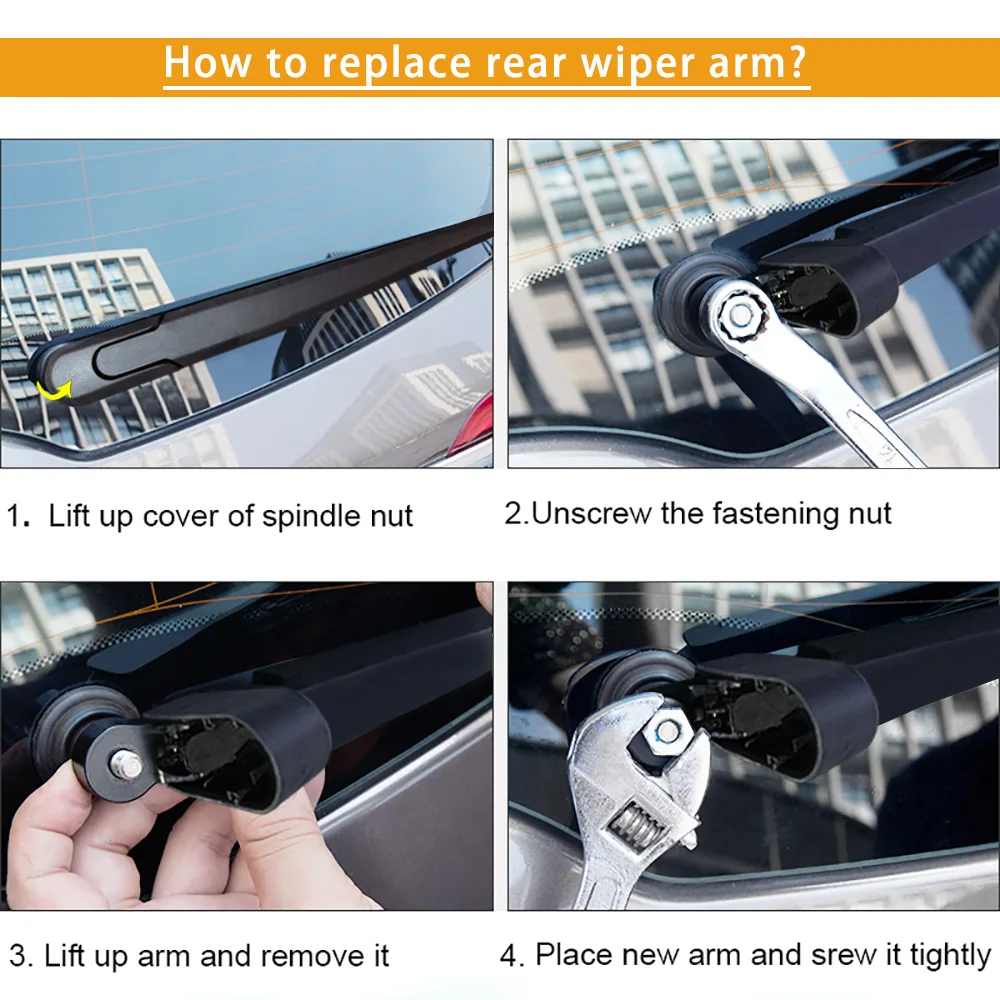 How to replace rear wiper arm?

1. Lift up cover of spindle nut

2.Unscrew the fastening nut

3. Lift up arm and remove it

4. Place new arm and srew it tightly