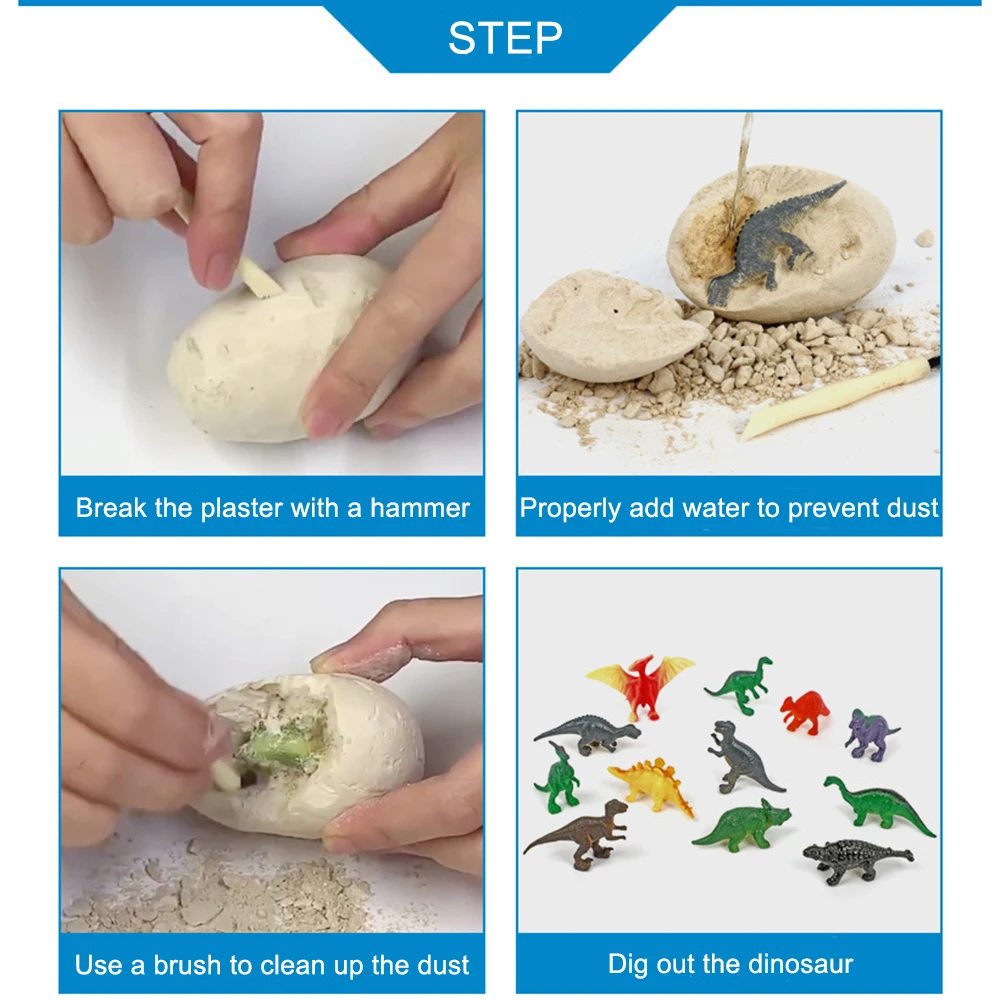 STEP

Break the plaster with a hammer

Properly add water to prevent dust

Use a brush to clean up the dust

Dig out the dinosaur