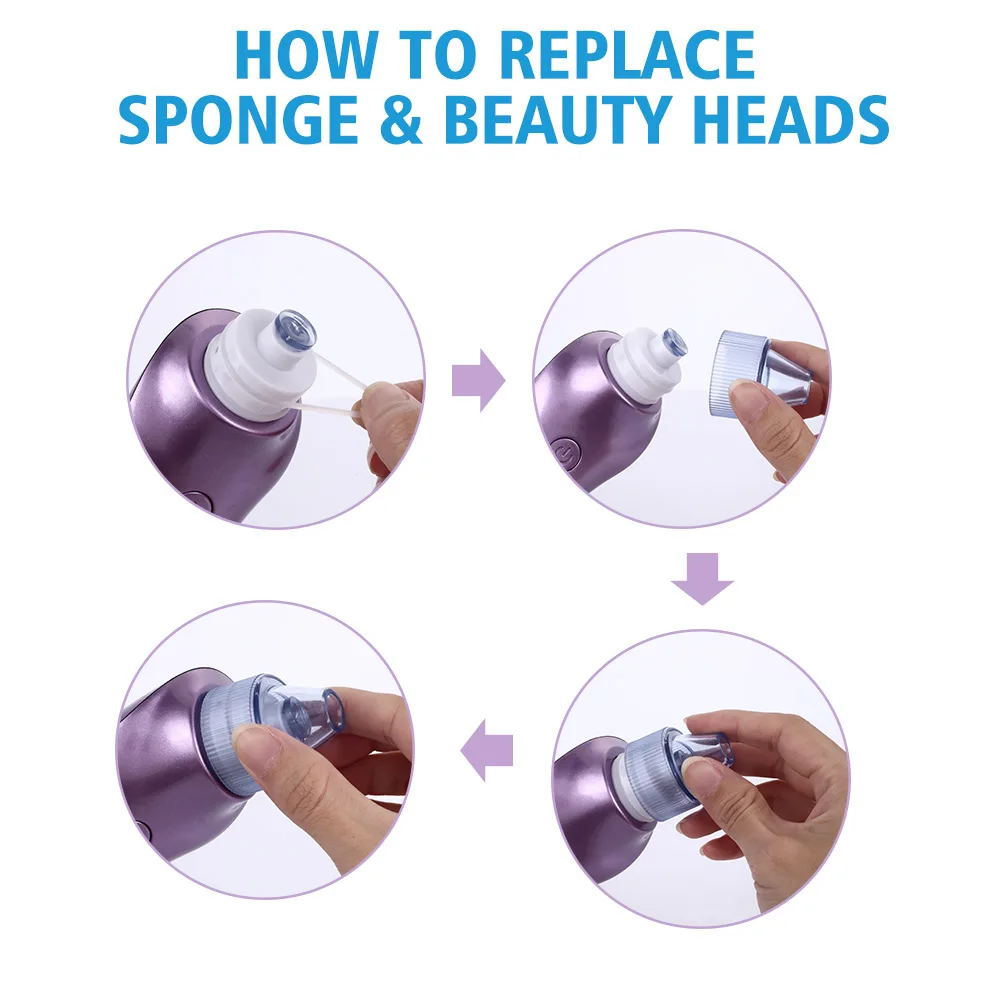 HOW TO REPLACE
SPONGE & BEAUTY HEADS