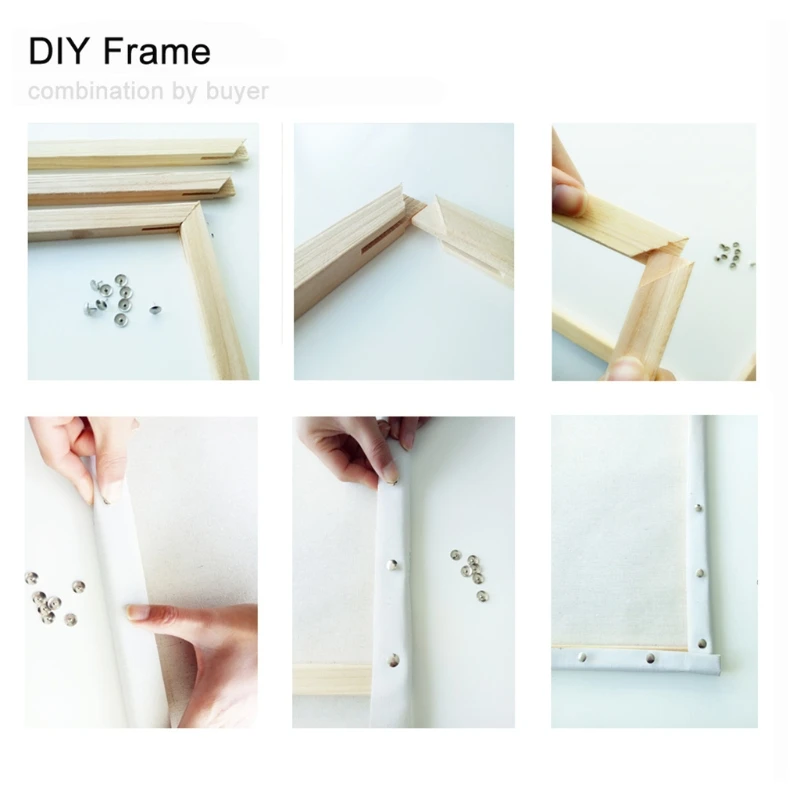 DIY Frame
combination by buyer