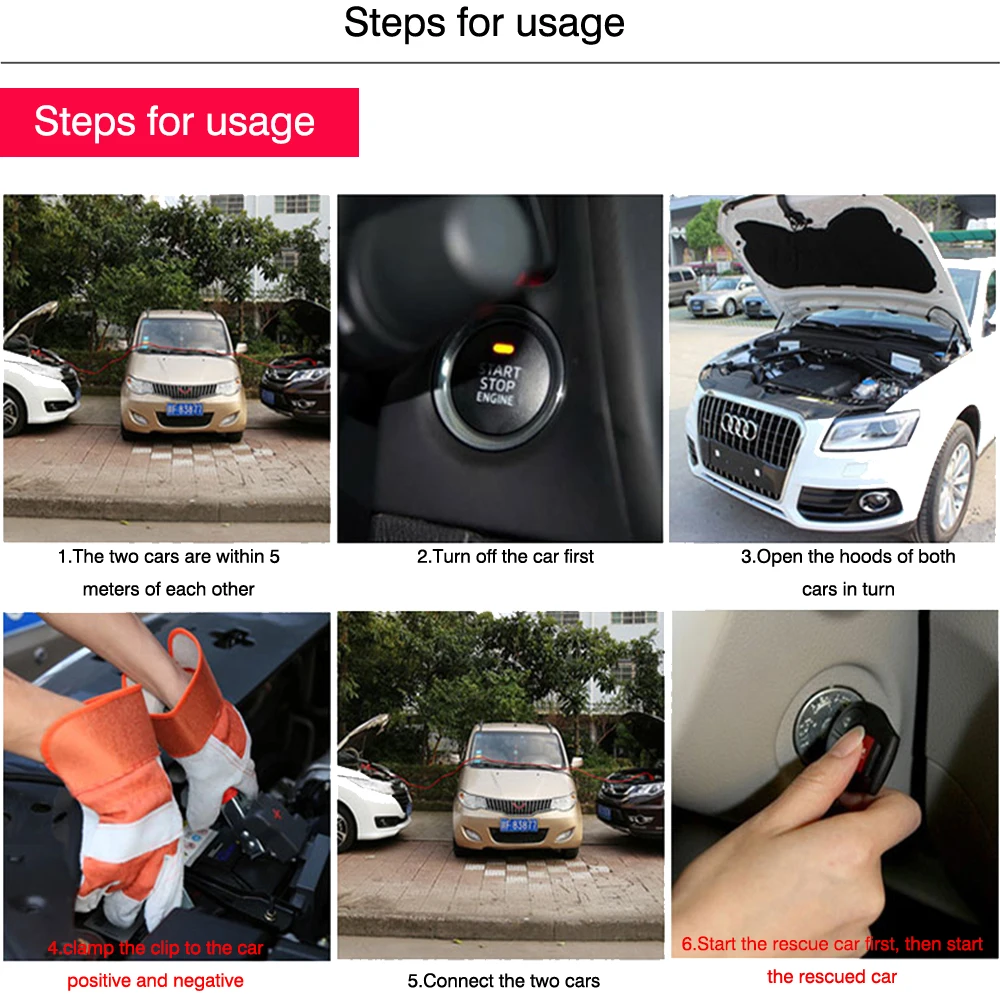 Steps for usage

Steps for usage

START STOP ENGINE

1.The two cars are within 5 meters of each other

2.Turn off the car first

3.Open the hoods of both cars in turn

4.clamp the clip to the car positive and negative

5.Connect the two cars

6.Start the rescue car first, then start the rescued car