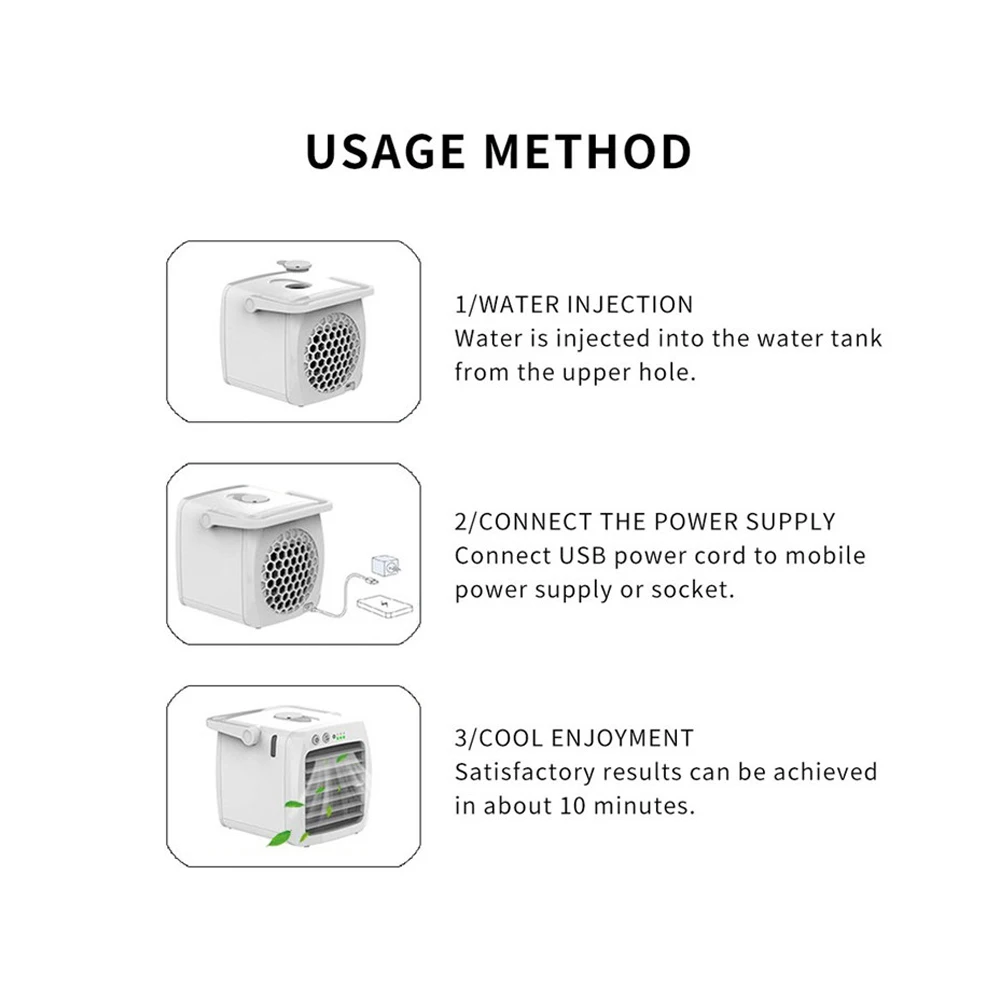 USAGE METHOD

1/WATER INJECTION
Water is injected into the water tank from the upper hole.

2/CONNECT THE POWER SUPPLY
Connect USB power cord to mobile power supply or socket.

3/COOL ENJOYMENT
Satisfactory results can be achieved in about 10 minutes.