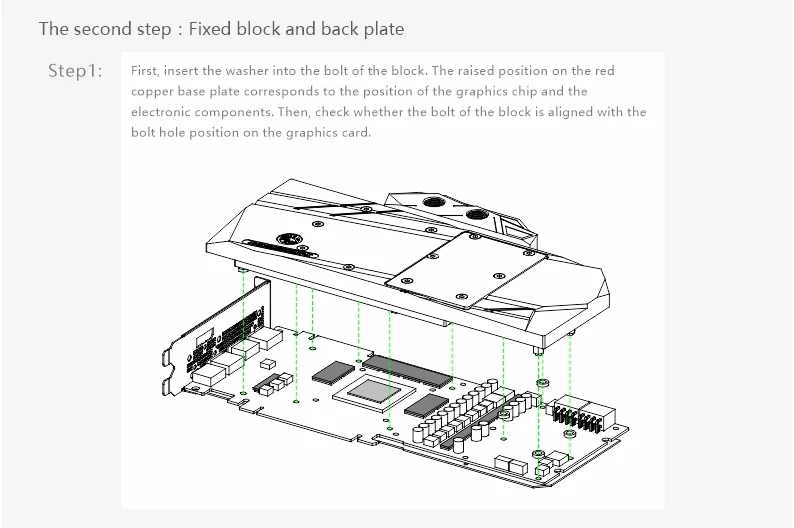 The second step：Fixed block and back plate

Step1:

First, insert the washer into the bolt of the block. The raised position on the red copper base plate corresponds to the position of the graphics chip and the electronic components. Then, check whether the bolt of the block is aligned with the bolt hole position on the graphics card.