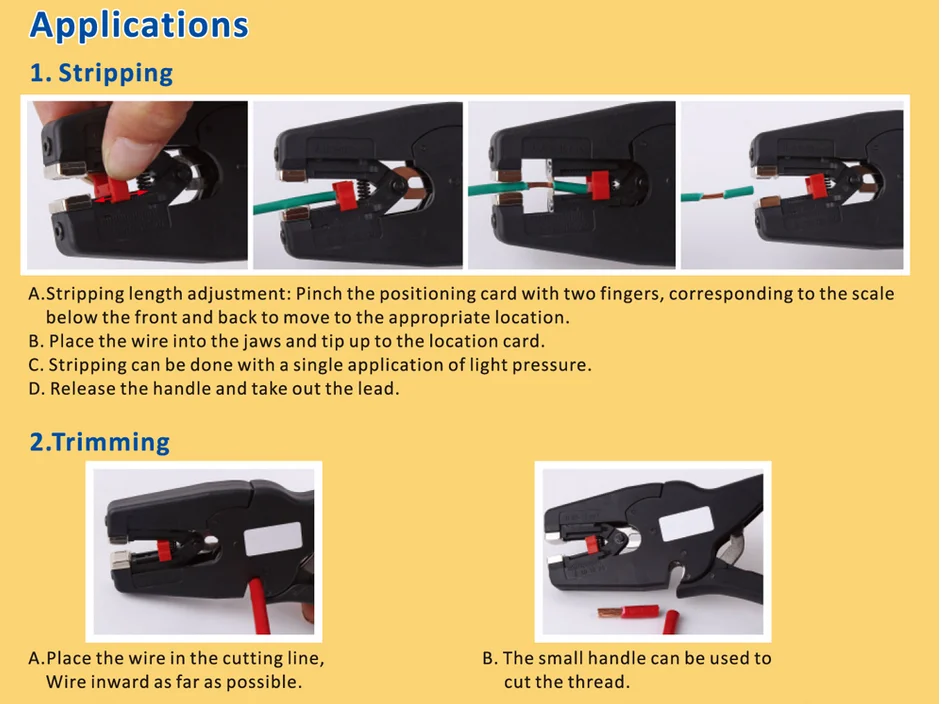 Applications

1. Stripping

A.Stripping length adjustment: Pinch the positioning card with two fingers, corresponding to the scale below the front and back to move to the appropriate location.
B. Place the wire into the jaws and tip up to the location card.
C. Stripping can be done with a single application of light pressure.
D. Release the handle and take out the lead.

2.Trimming

A.Place the wire in the cutting line, Wire inward as far as possible.

B. The small handle can be used to cut the thread.