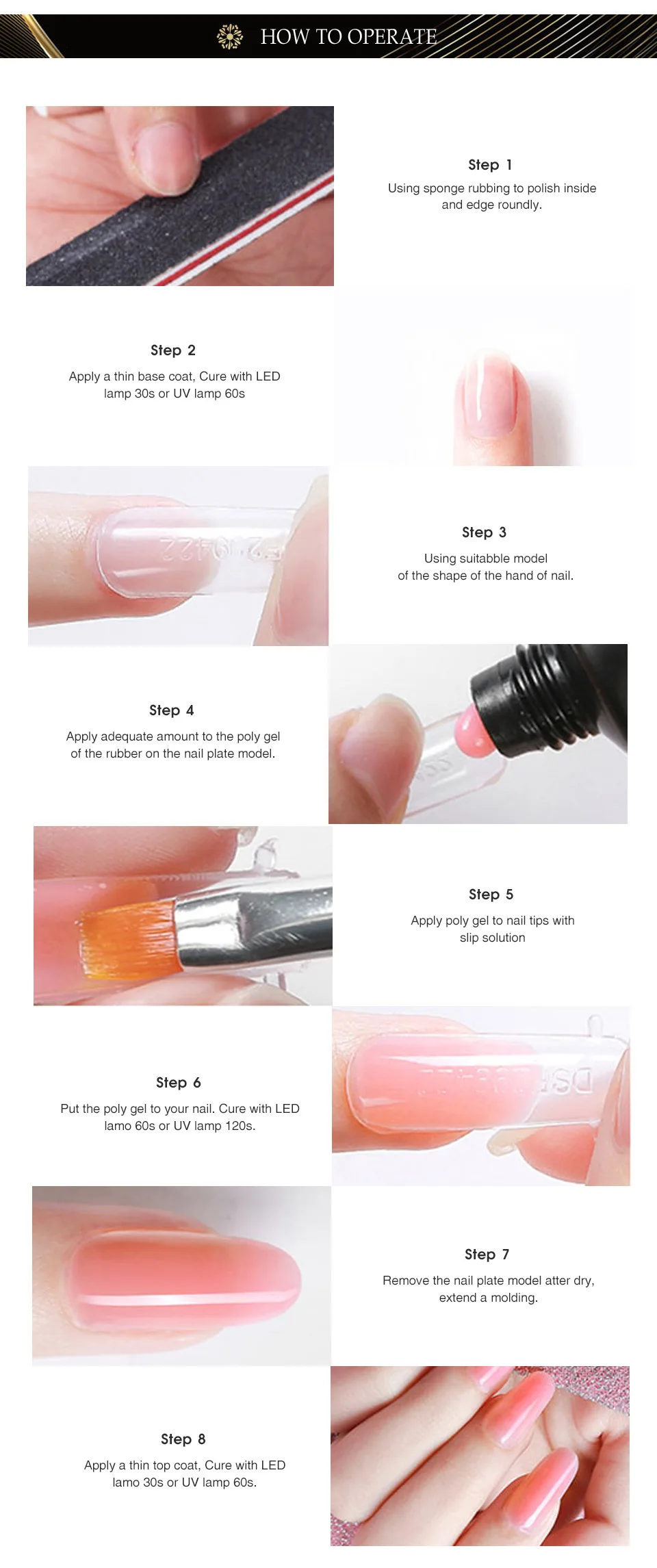 HOW TO OPERATE

Step 1
Using sponge rubbing to polish inside and edge roundly.

Step 2
Apply a thin base coat, Cure with LED lamp 30s or UV lamp 60s

Step 3
Using suitabble model of the shape of the hand of nail.

Step 4
Apply adequate amount to the poly gel of the rubber on the nail plate model.

Step 5
Apply poly gel to nail tips with slip solution

Step 6
Put the poly gel to your nail. Cure with LED lamo 60s or UV lamp 120s.

Step 7
Remove the nail plate model atter dry, extend a molding.

Step 8
Apply a thin top coat, Cure with LED lamo 30s or UV lamp 60s.