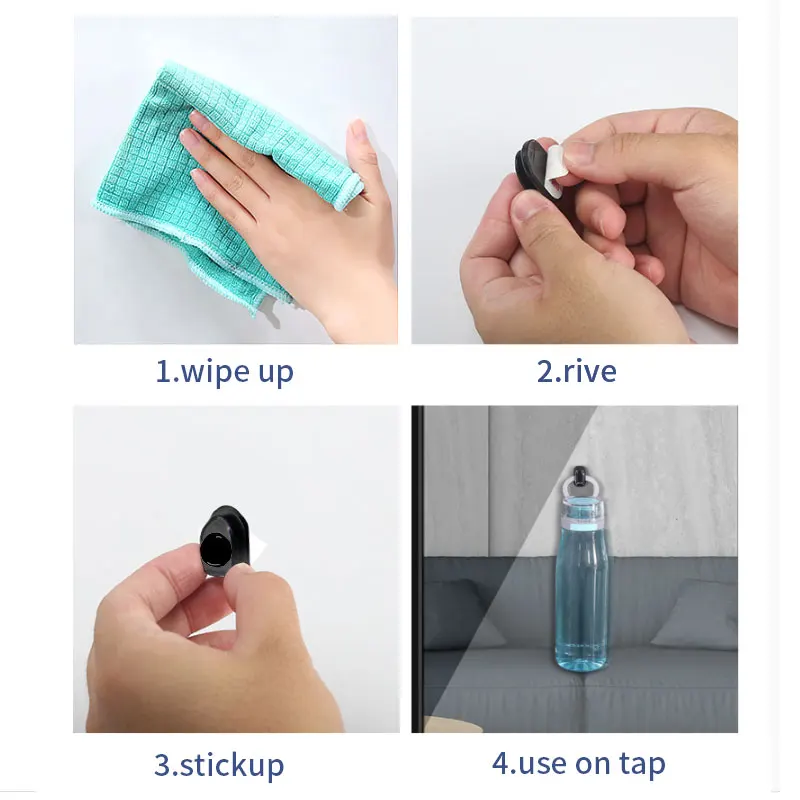 1.wipe up

2.rive

3.stickup

4.use on tap