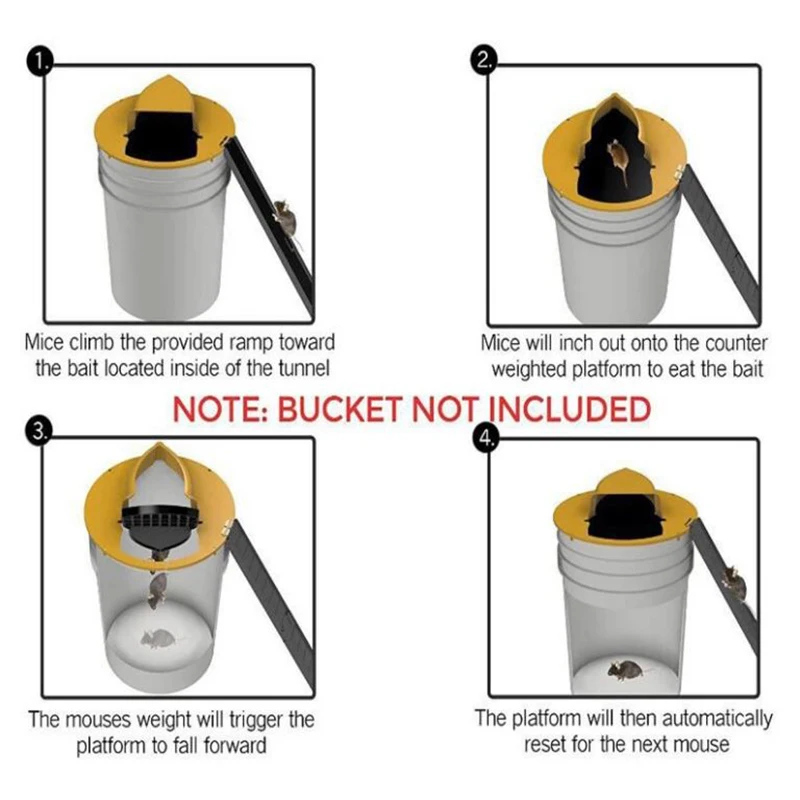 1.

Mice climb the provided ramp toward the bait located inside of the tunnel

2.

Mice will inch out onto the counter weighted platform to eat the bait

NOTE: BUCKET NOT INCLUDED

3.

The mouses weight will trigger the platform to fall forward

4.

The platform will then automatically reset for the next mouse