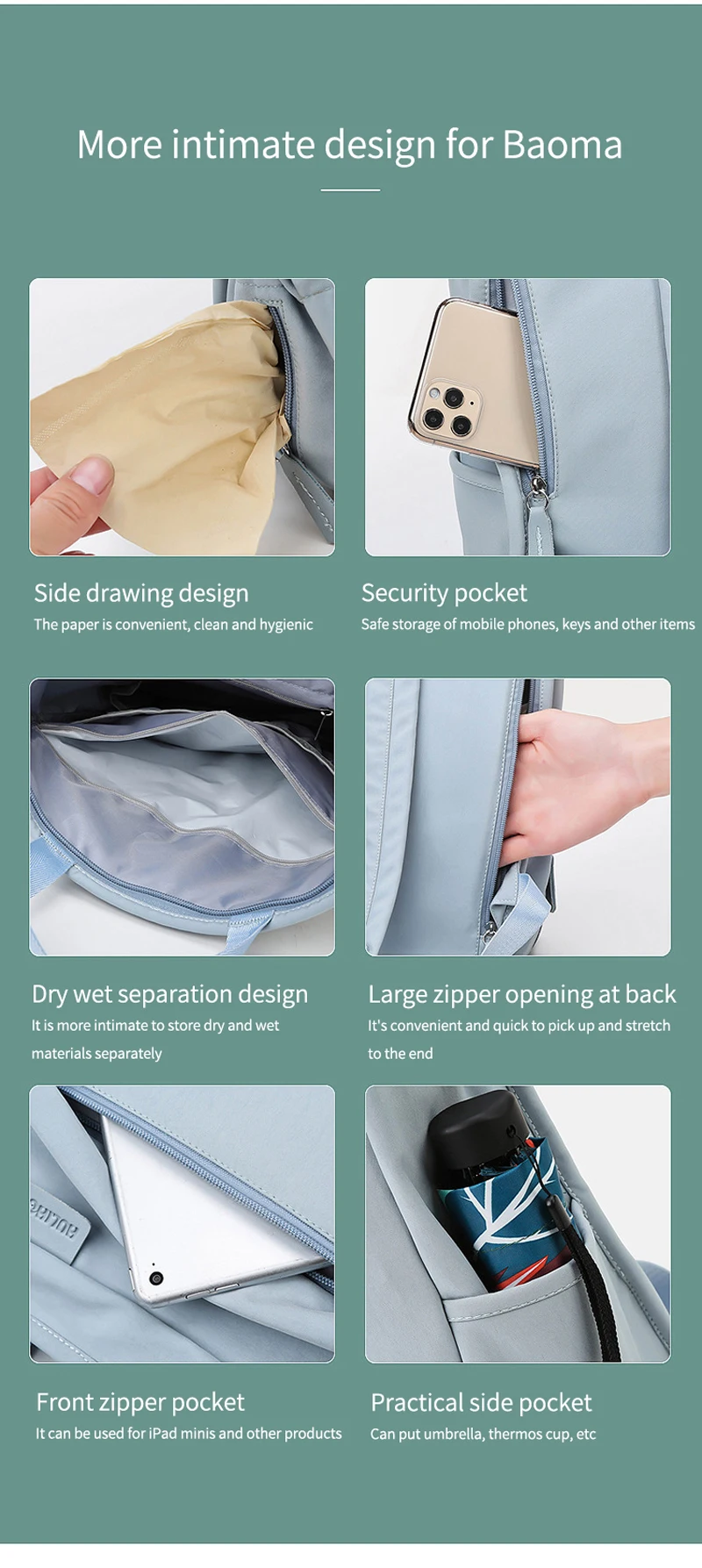 More intimate design for Baoma

Side drawing design
The paper is convenient, clean and hygienic

Security pocket
Safe storage of mobile phones, keys and other items

Dry wet separation design
It is more intimate to store dry and wet materials separately

Large zipper opening at back
It's convenient and quick to pick up and stretch to the end

Front zipper pocket
It can be used for iPad minis and other products

Practical side pocket
Can put umbrella, thermos cup, etc