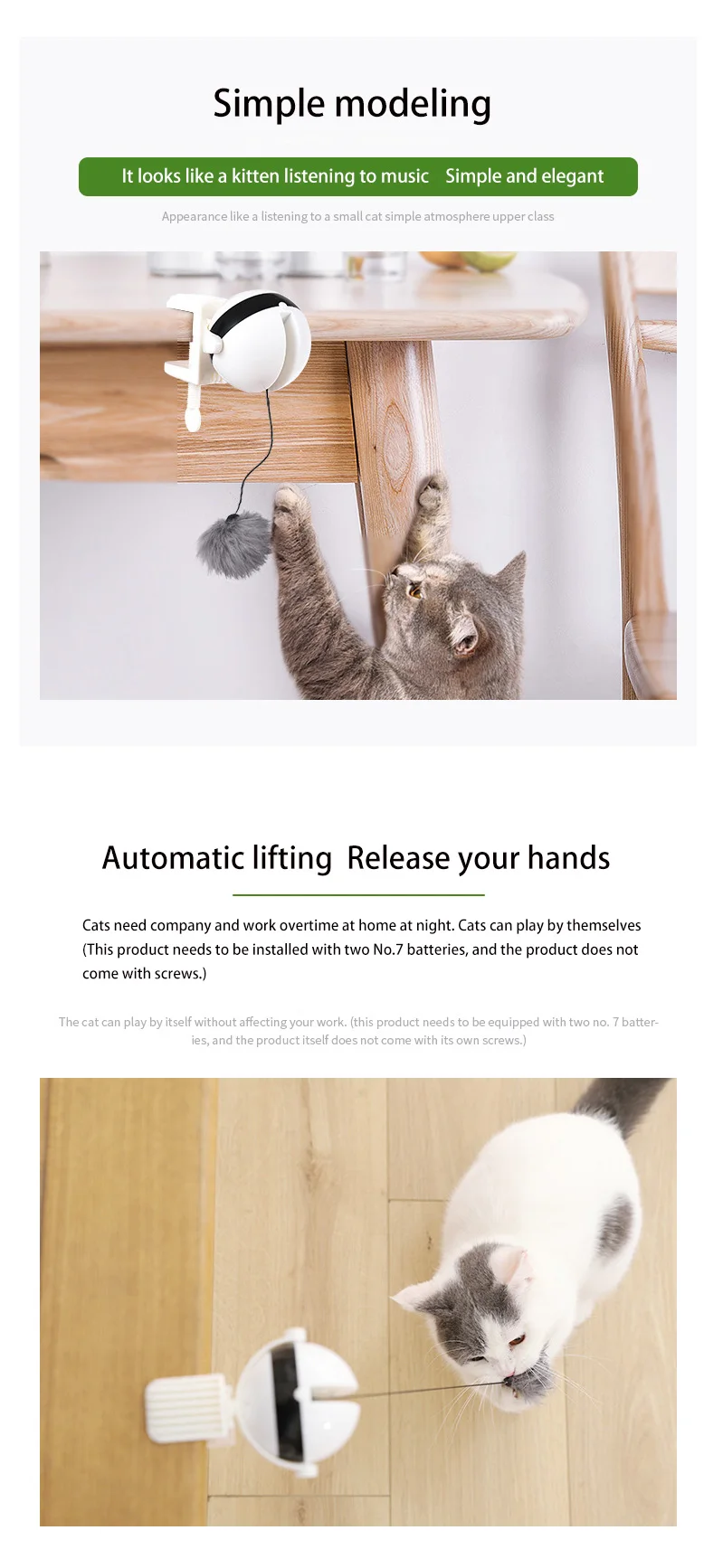 Simple modeling

It looks like a kitten listening to music   Simple and elegant

Appearance like a listening to a small cat simple atmosphere upper class

Automatic lifting  Release your hands

Cats need company and work overtime at home at night. Cats can play by themselves (This product needs to be installed with two No.7 batteries, and the product does not come with screws.)

The cat can play by itself without affecting your work. (this product needs to be equipped with two no. 7 batteries, and the product itself does not come with its own screws.)