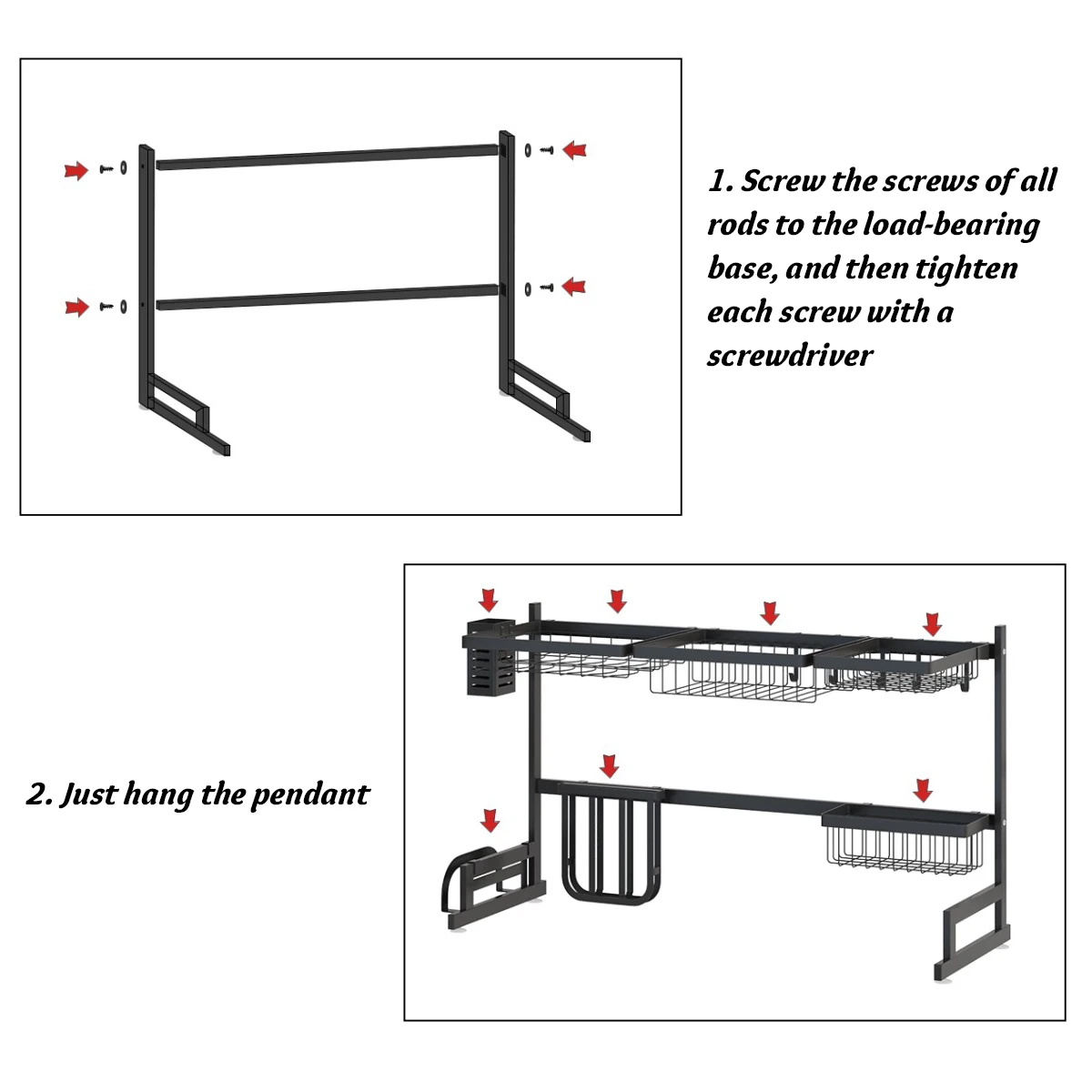 1. Screw the screws of all rods to the load-bearing base, and then tighten each screw with a screwdriver

2. Just hang the pendant