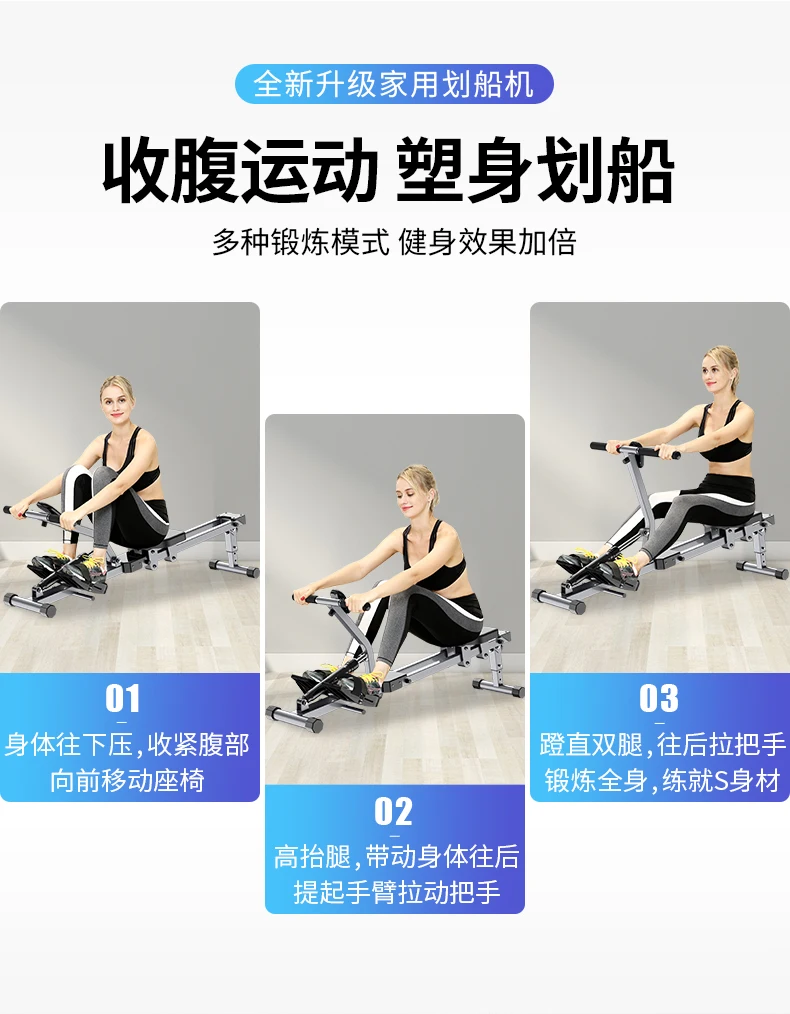 全新升级家用划船机

收腹运动 塑身划船

多种锻炼模式 健身效果加倍

01

身体往下压，收紧腹部
向前移动座椅

02

高抬腿，带动身体往后
提起手臂拉动把手

03

蹬直双腿，往后拉把手
锻炼全身，练就S身材