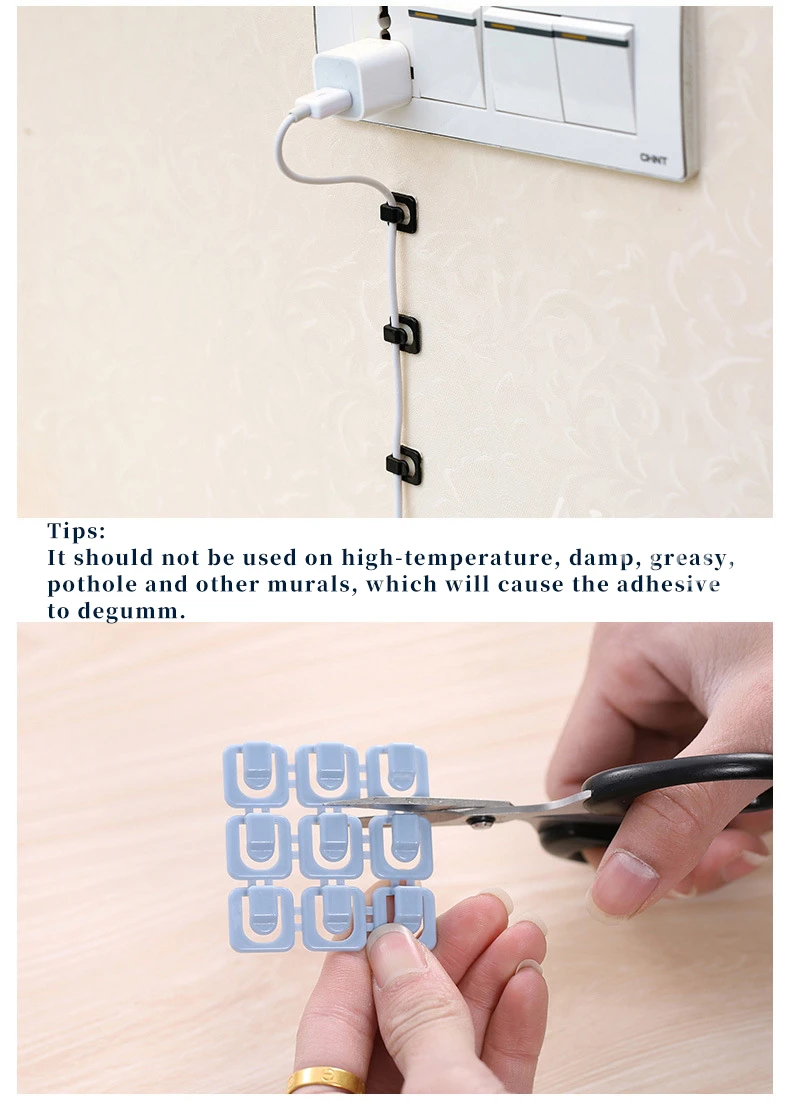 CHNT

Tips:
It should not be used on high-temperature, damp, greasy, pothole and other murals, which will cause the adhesive to degumm.