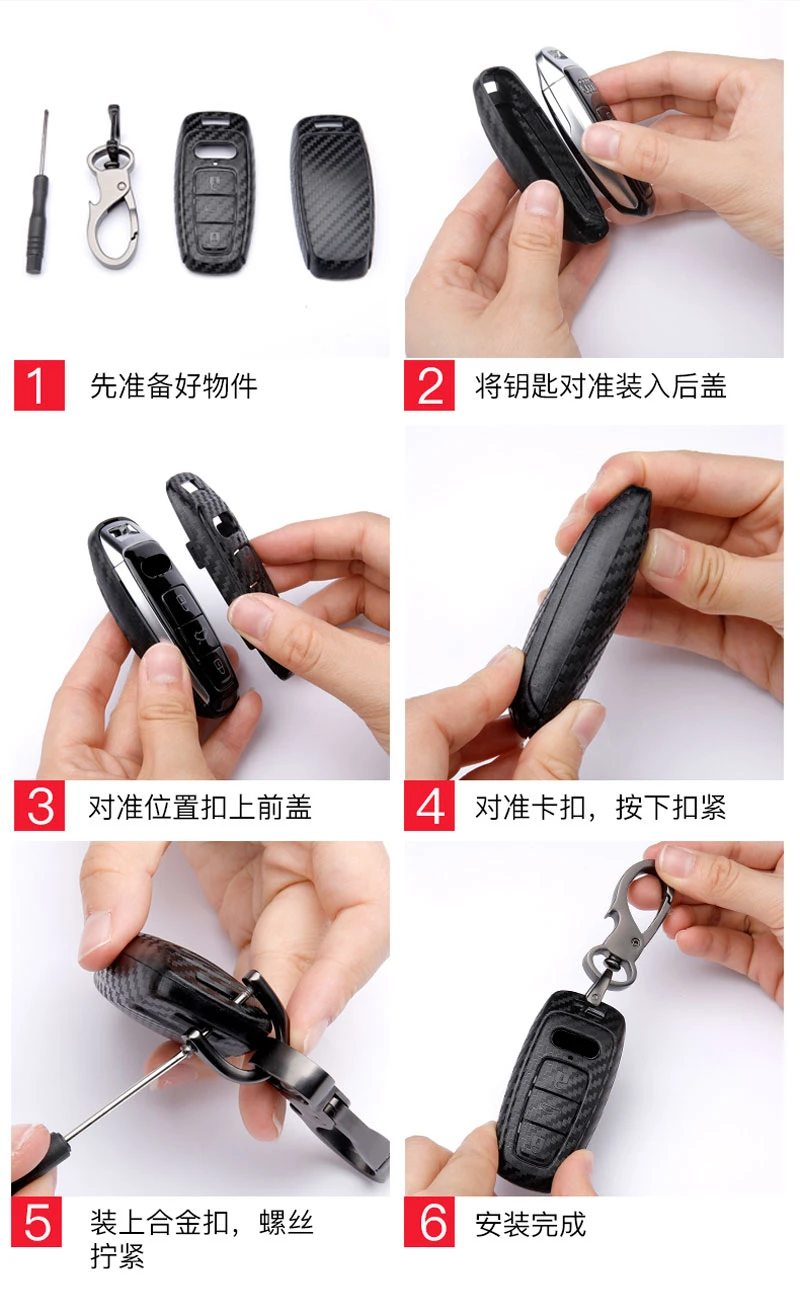 1 先准备好物件

2 将钥匙对准装入后盖

3 对准位置扣上前盖

4 对准卡扣，按下扣紧

5 装上合金扣，螺丝拧紧

6 安装完成