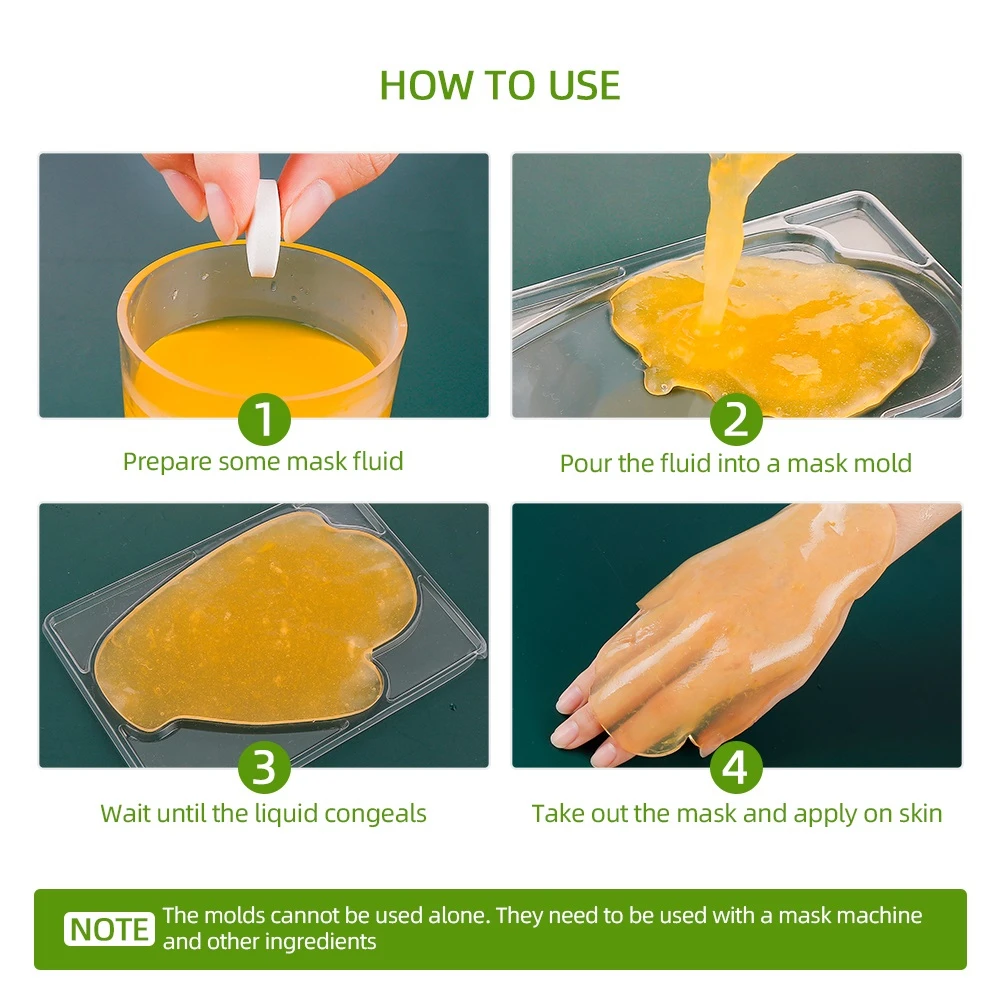 HOW TO USE

1
Prepare some mask fluid

2
Pour the fluid into a mask mold

3
Wait until the liquid congeals

4
Take out the mask and apply on skin

NOTE The molds cannot be used alone. They need to be used with a mask machine and other ingredients