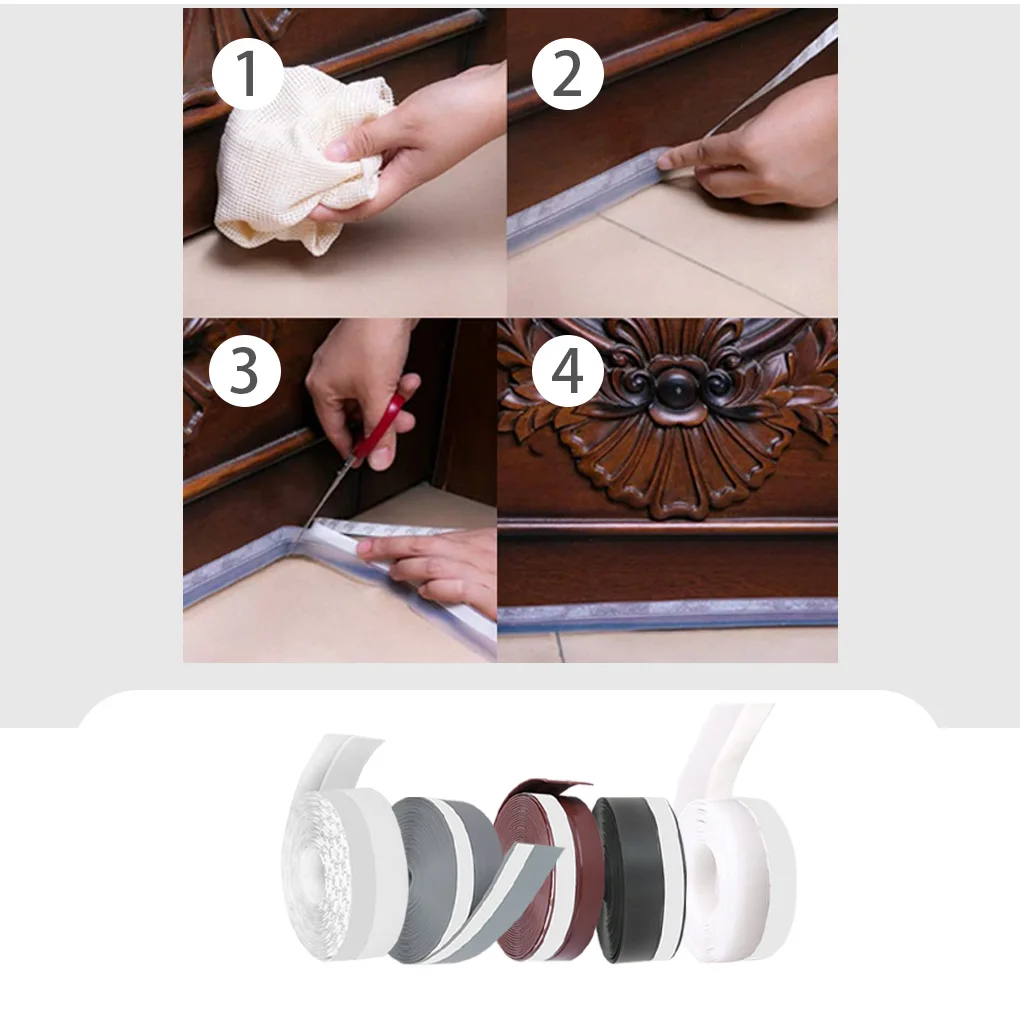 1
2
3
4