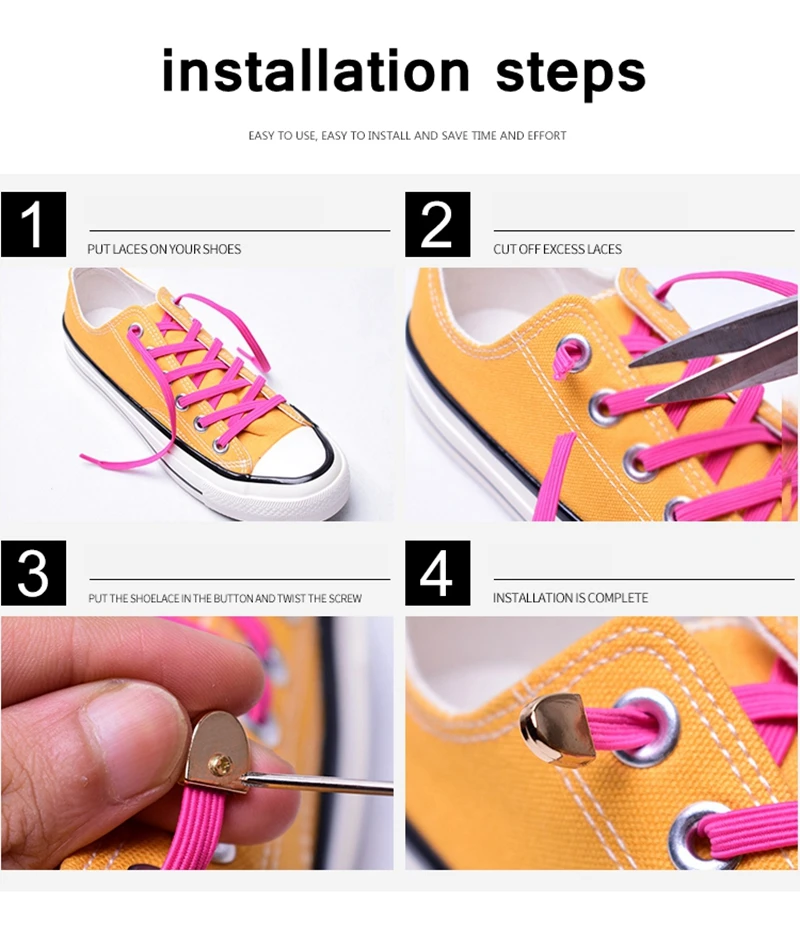 installation steps

EASY TO USE, EASY TO INSTALL AND SAVE TIME AND EFFORT

1

PUT LACES ON YOUR SHOES

2

CUT OFF EXCESS LACES

3

PUT THE SHOELACE IN THE BUTTON AND TWIST THE SCREW

4

INSTALLATION IS COMPLETE