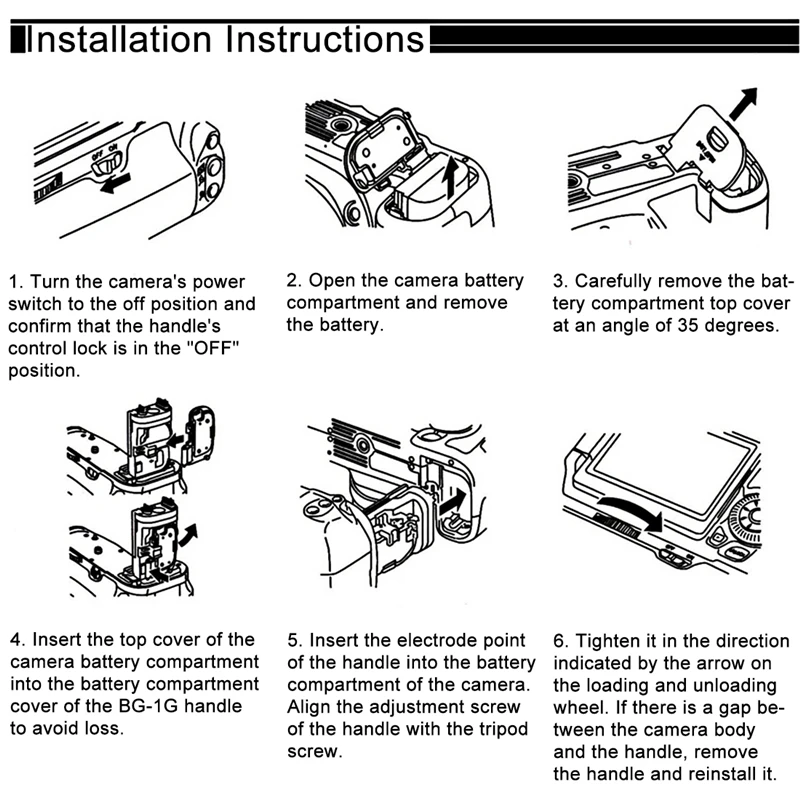 Installation Instructions

OFF ON

1. Turn the camera's power switch to the off position and confirm that the handle's control lock is in the "OFF" position.

2. Open the camera battery compartment and remove the battery.

3. Carefully remove the battery compartment top cover at an angle of 35 degrees.

4. Insert the top cover of the camera battery compartment into the battery compartment cover of the BG-1G handle to avoid loss.

5. Insert the electrode point of the handle into the battery compartment of the camera. Align the adjustment screw of the handle with the tripod screw.

6. Tighten it in the direction indicated by the arrow on the loading and unloading wheel. If there is a gap between the camera body and the handle, remove the handle and reinstall it.